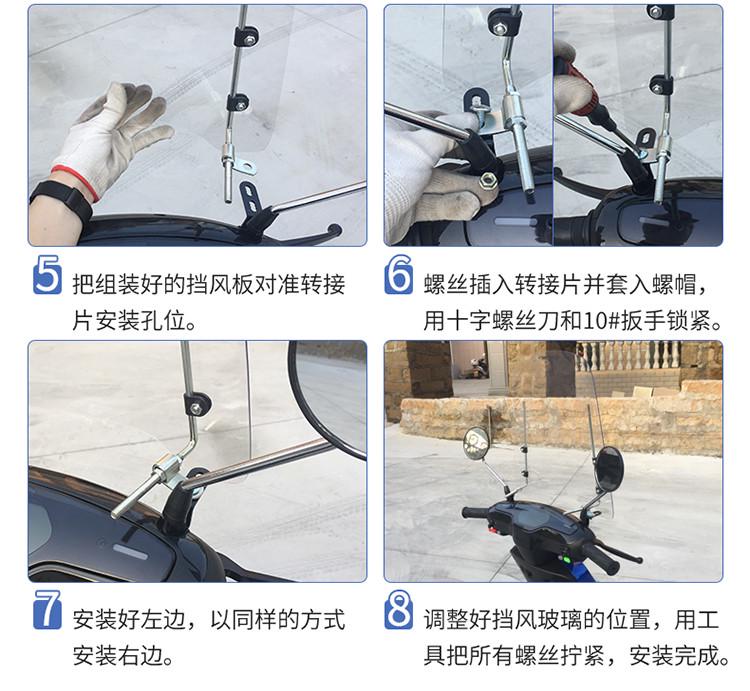 5 把组装好的挡风板对准转接片安装孔位。

6 螺丝插入转接片并套入螺帽，用十字螺丝刀和10#扳手锁紧。

7 安装好左边，以同样的方式安装右边。

8 调整好挡风玻璃的位置，用工具把所有螺丝拧紧，安装完成。