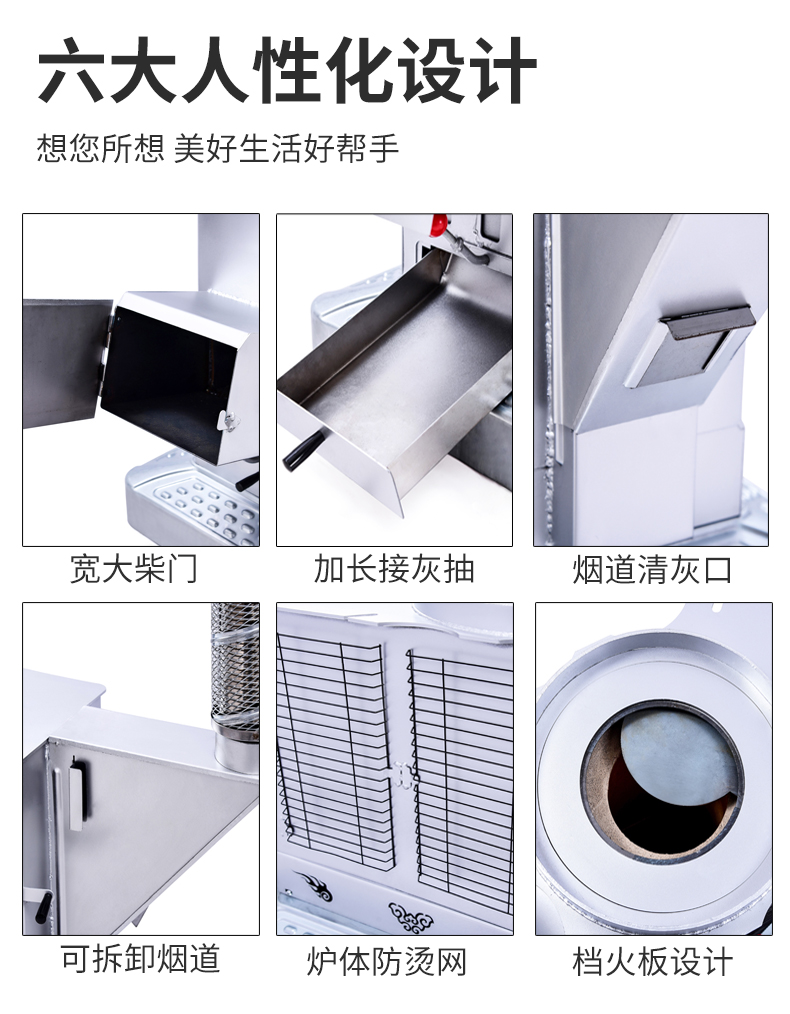 六大人性化设计

想您所想 美好生活好帮手

宽大柴门

加长接灰抽

烟道清灰口

可拆卸烟道

炉体防烫网

档火板设计