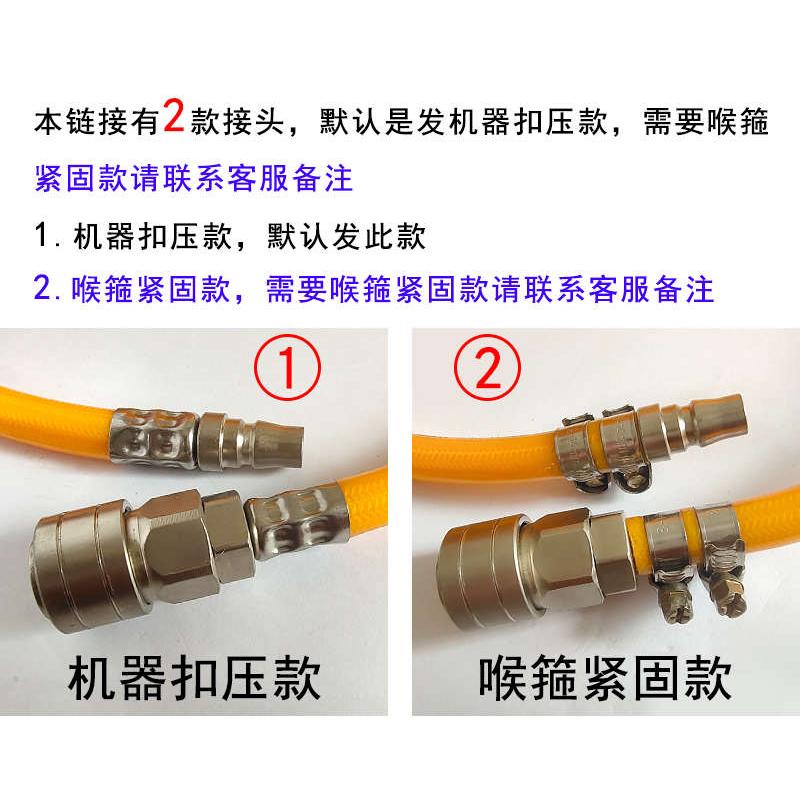 本链接有2款接头，默认是发机器扣压款，需要喉箍紧固款请联系客服备注

1. 机器扣压款，默认发此款

2. 喉箍紧固款，需要喉箍紧固款请联系客服备注

①

机器扣压款

②

喉箍紧固款