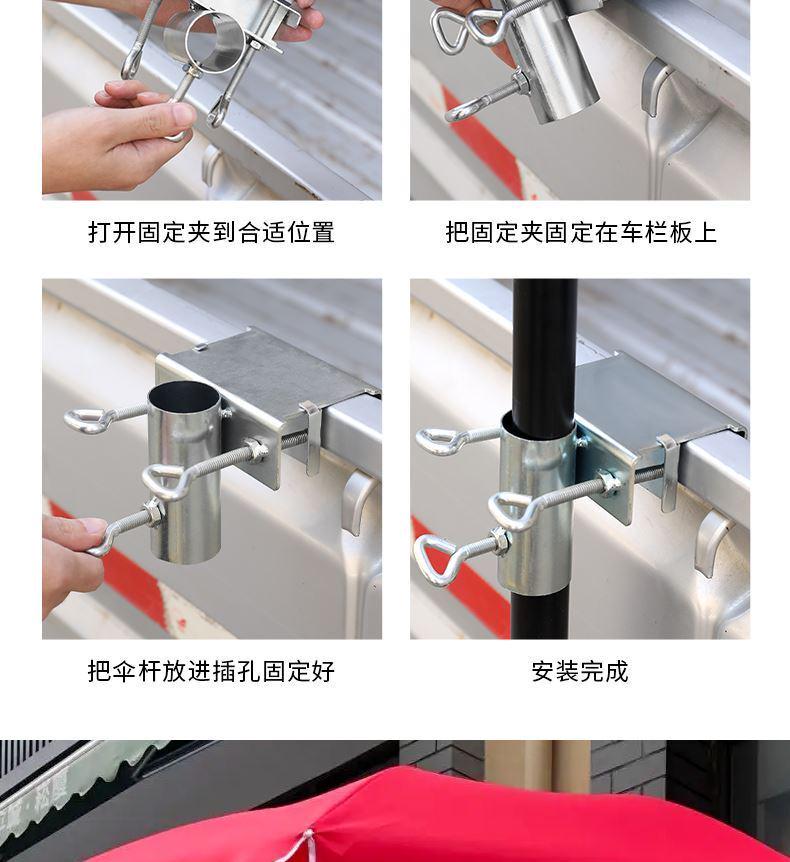 打开固定夹到合适位置

把固定夹固定在车栏板上

把伞杆放进插孔固定好

安装完成