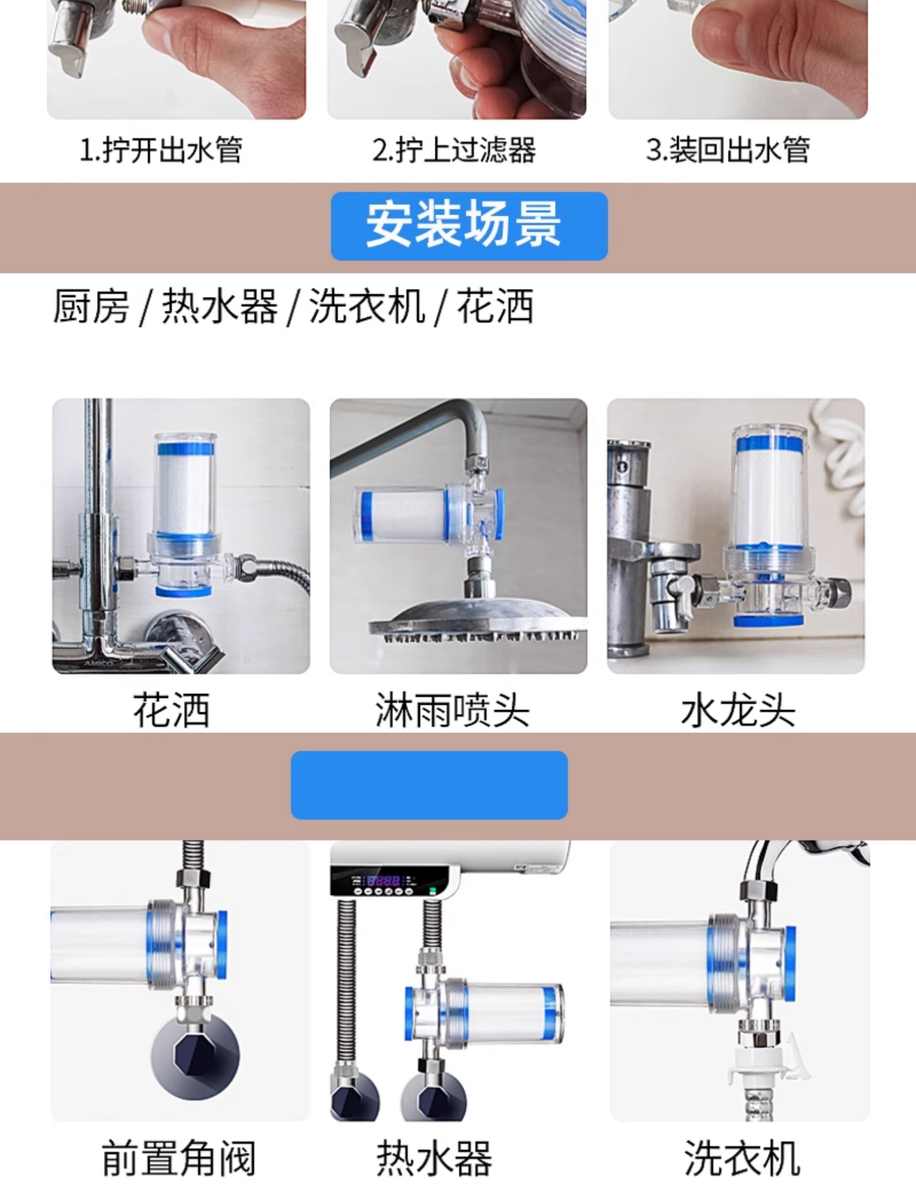 1.拧开出水管

2.拧上过滤器

3.装回出水管

安装场景

厨房 / 热水器 / 洗衣机 / 花洒

花洒

淋雨喷头

水龙头

前置角阀

热水器

洗衣机