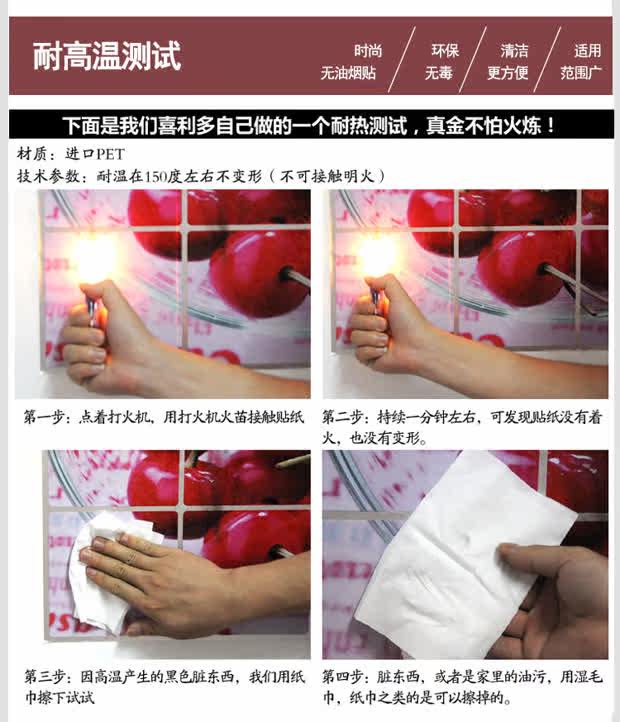 耐高温测试

时尚
无油烟贴

环保
无毒

清洁
更方便

适用
范围广

下面是我们喜利多自己做的一个耐热测试，真金不怕火炼！

材质：进口PET
技术参数：耐温在150度左右不变形（不可接触明火）

第一步：点着打火机，用打火机火苗接触贴纸

第二步：持续一分钟左右，可发现贴纸没有着火，也没有变形。

第三步：因高温产生的黑色脏东西，我们用纸巾擦下试试

第四步：脏东西，或者是家里的油污，用湿毛巾，纸巾之类的是可以擦掉的。