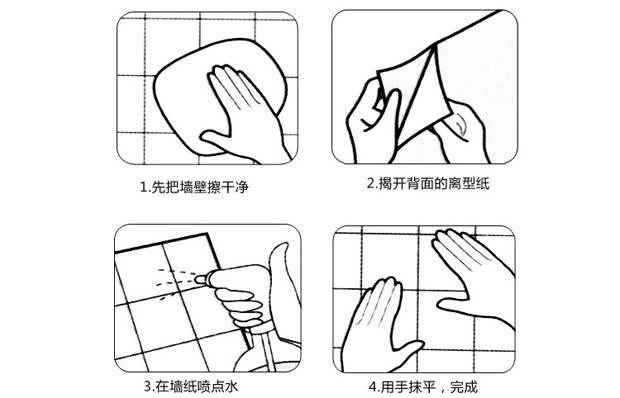 1.先把墙壁擦干净

2.揭开背面的离型纸

3.在墙纸喷点水

4.用手抹平，完成