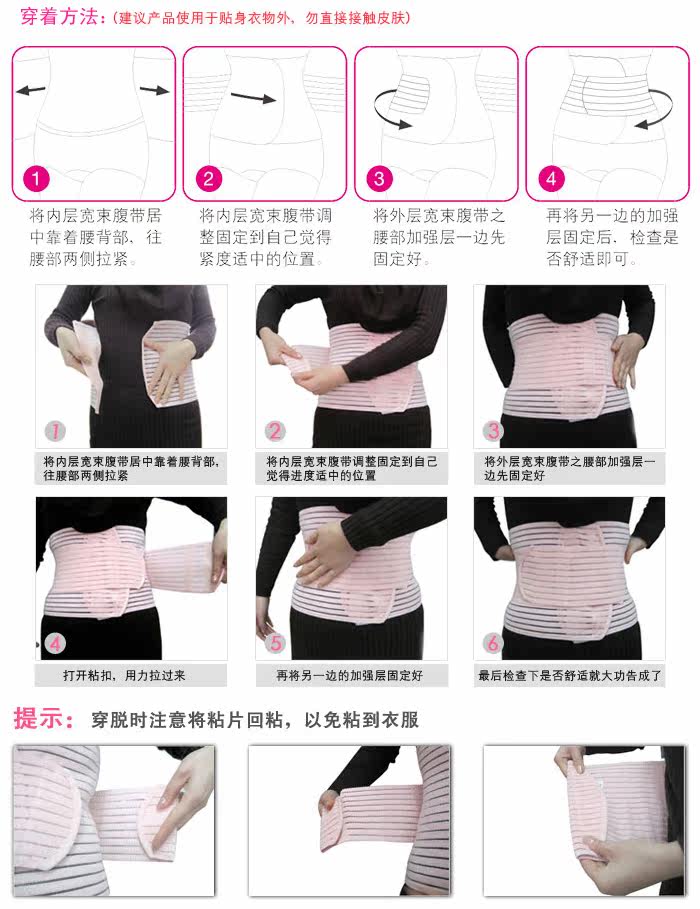 穿着方法：(建议产品使用于贴身衣物外，勿直接接触皮肤)

1
将内层宽束腹带居中靠着腰背部，往腰部两侧拉紧。

2
将内层宽束腹带调整固定到自己觉得紧度适中的位置。

3
将外层宽束腹带之腰部加强层一边先固定好。

4
再将另一边的加强层固定后，检查是否舒适即可。

1
将内层宽束腹带居中靠着腰背部，往腰部两侧拉紧

2
将内层宽束腹带调整固定到自己觉得进度适中的位置

3
将外层宽束腹带之腰部加强层一边先固定好

4
打开粘扣，用力拉过来

5
再将另一边的加强层固定好

6
最后检查下是否舒适就大功告成了

提示：穿脱时注意将粘片回粘，以免粘到衣服