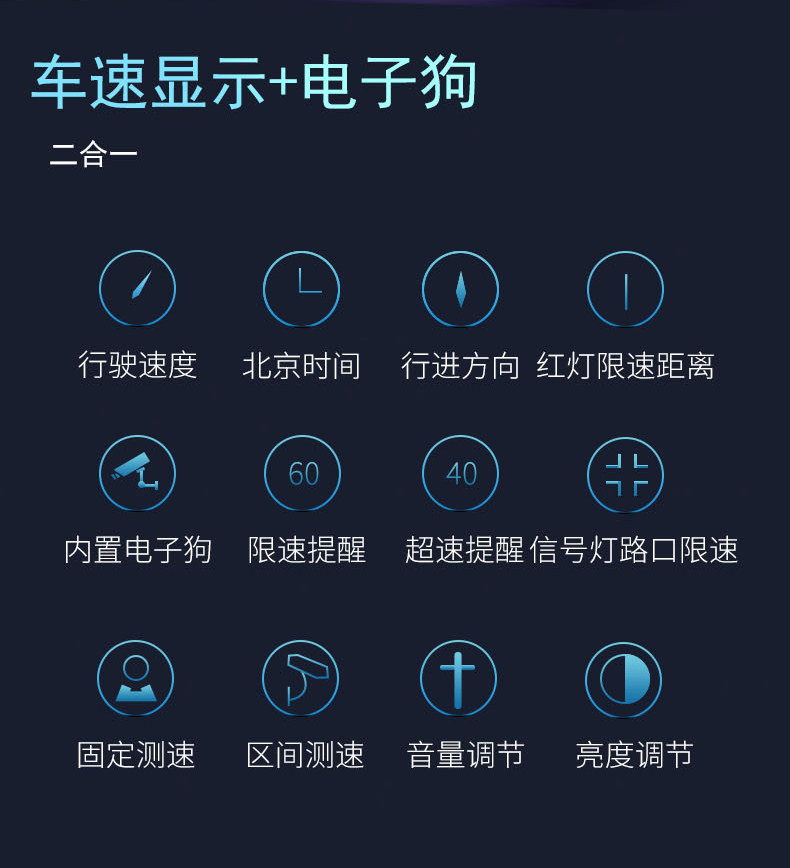 车速显示+电子狗

二合一

行驶速度 北京时间 行进方向 红灯限速距离

60 40

内置电子狗 限速提醒 超速提醒 信号灯路口限速

固定测速 区间测速 音量调节 亮度调节