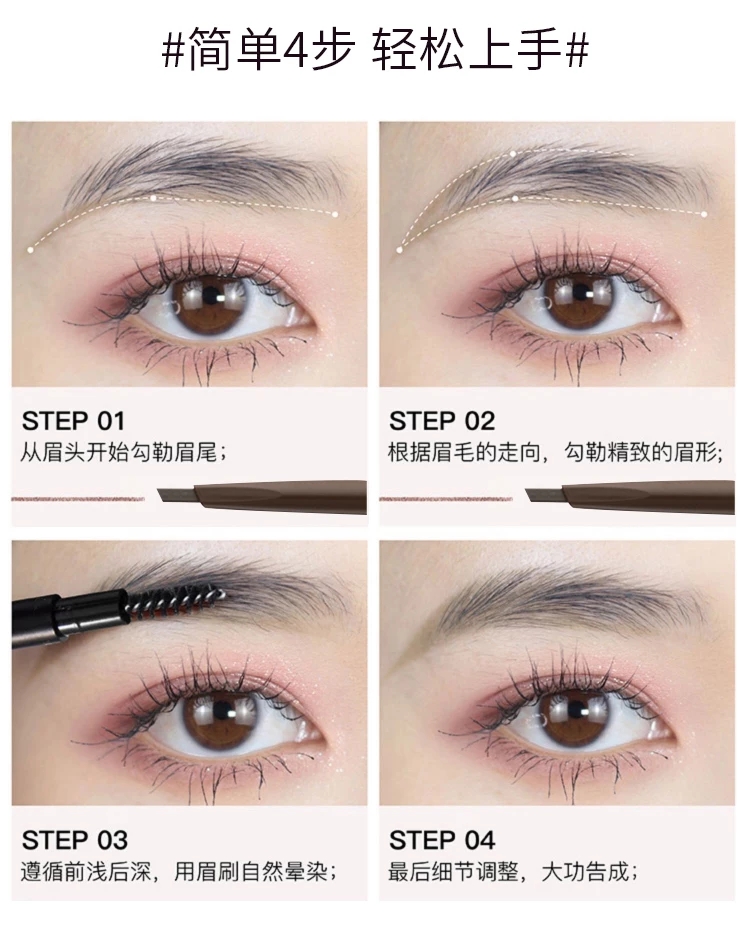 #简单4步 轻松上手#

STEP 01
从眉头开始勾勒眉尾；

STEP 02
根据眉毛的走向，勾勒精致的眉形；

STEP 03
遵循前浅后深，用眉刷自然晕染；

STEP 04
最后细节调整，大功告成；