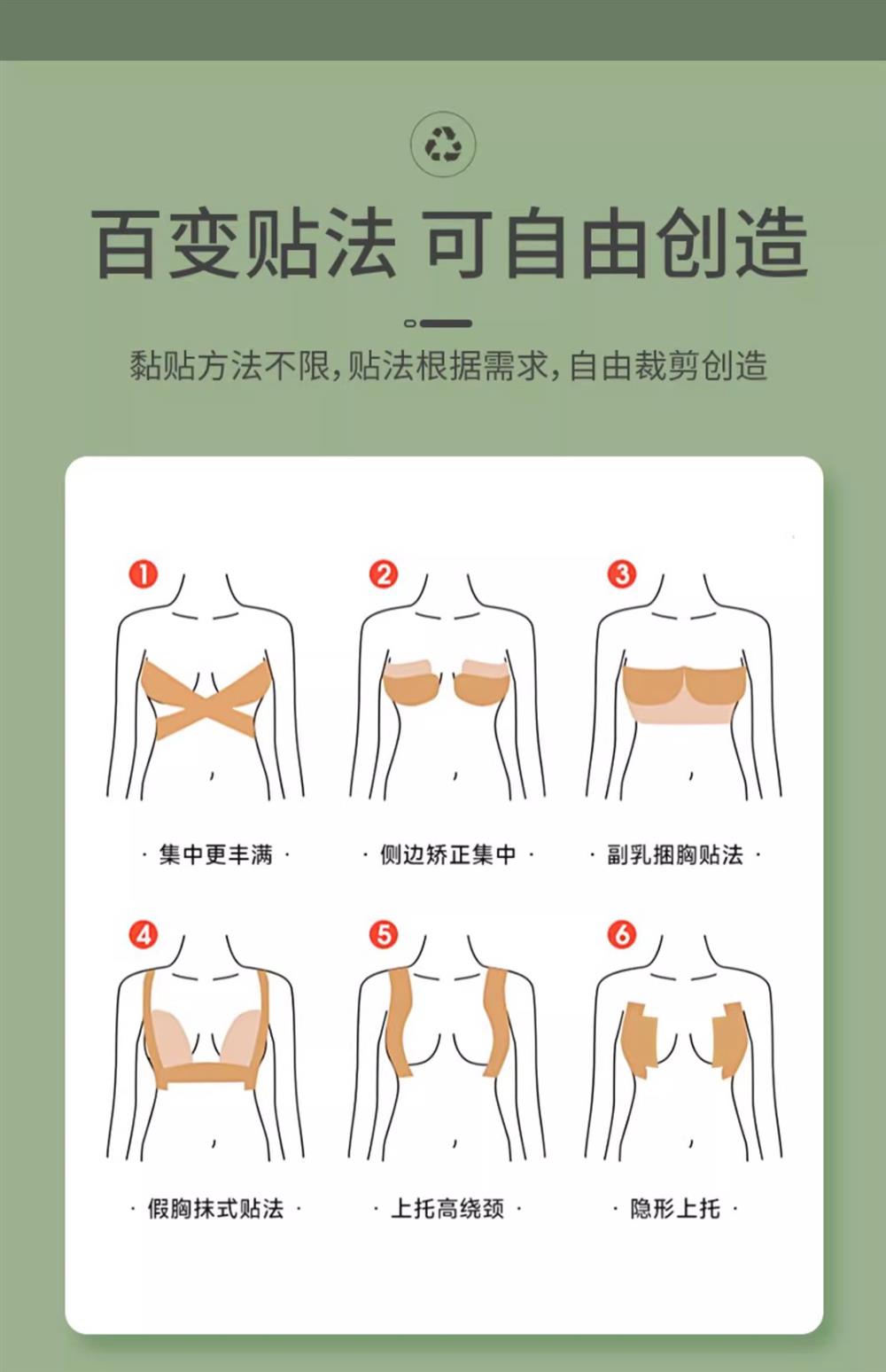 百变贴法 可自由创造

黏贴方法不限，贴法根据需求，自由裁剪创造

1
· 集中更丰满 ·

2
· 侧边矫正集中 ·

3
· 副乳捆胸贴法 ·

4
· 假胸抹式贴法 ·

5
· 上托高绕颈 ·

6
· 隐形上托 ·