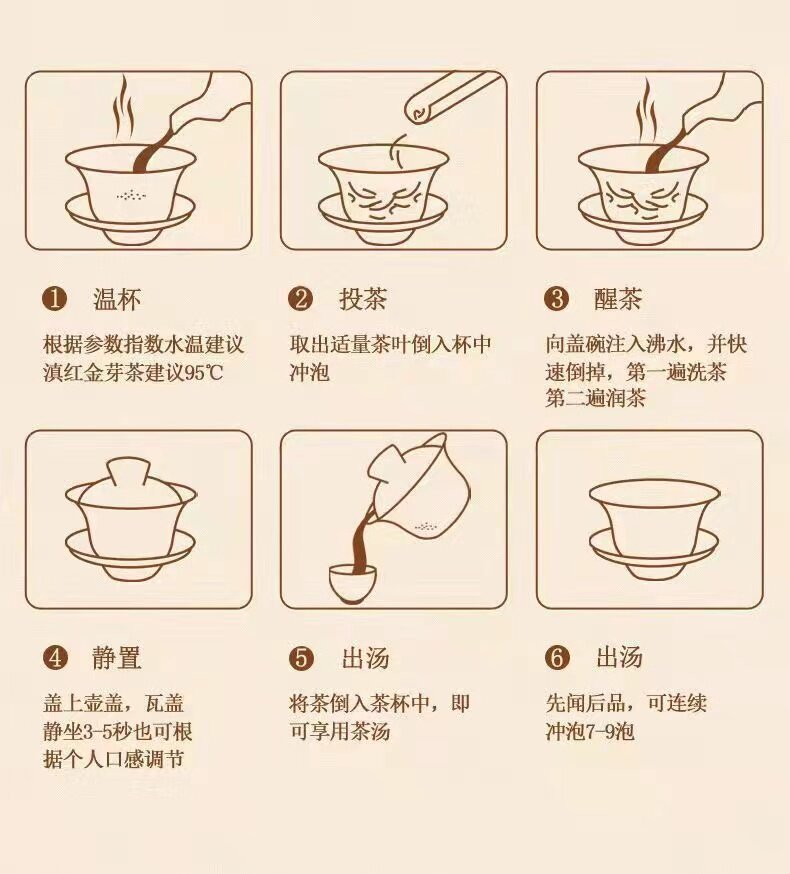 ❶ 温杯

根据参数指数水温建议滇红金芽茶建议95℃

❷ 投茶

取出适量茶叶倒入杯中冲泡

❸ 醒茶

向盖碗注入沸水，并快速倒掉，第一遍洗茶第二遍润茶

❹ 静置

盖上壶盖，瓦盖静坐3-5秒也可根据个人口感调节

❺ 出汤

将茶倒入茶杯中，即可享用茶汤

❻ 出汤

先闻后品，可连续冲泡7-9泡