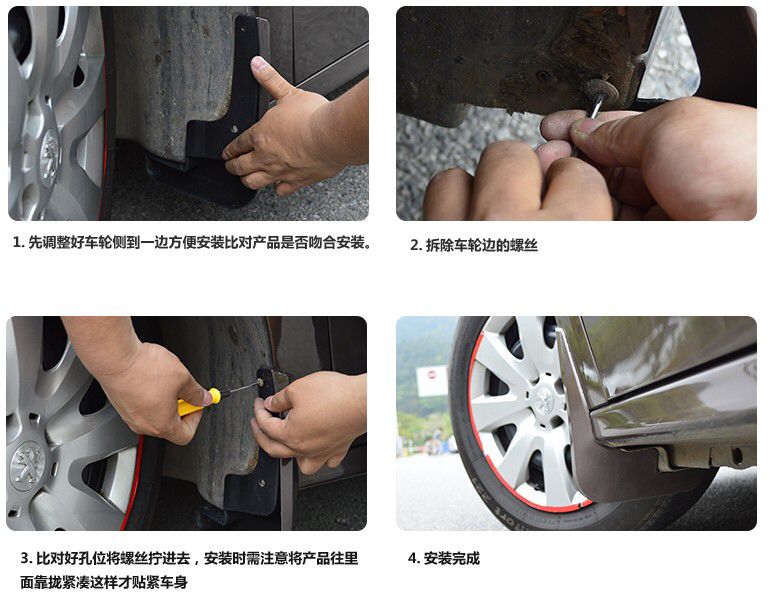 1. 先调整好车轮侧到一边方便安装比对产品是否吻合安装。

2. 拆除车轮边的螺丝

3. 比对好孔位将螺丝拧进去，安装时需注意将产品往里面靠拢紧凑这样才贴紧车身

4. 安装完成