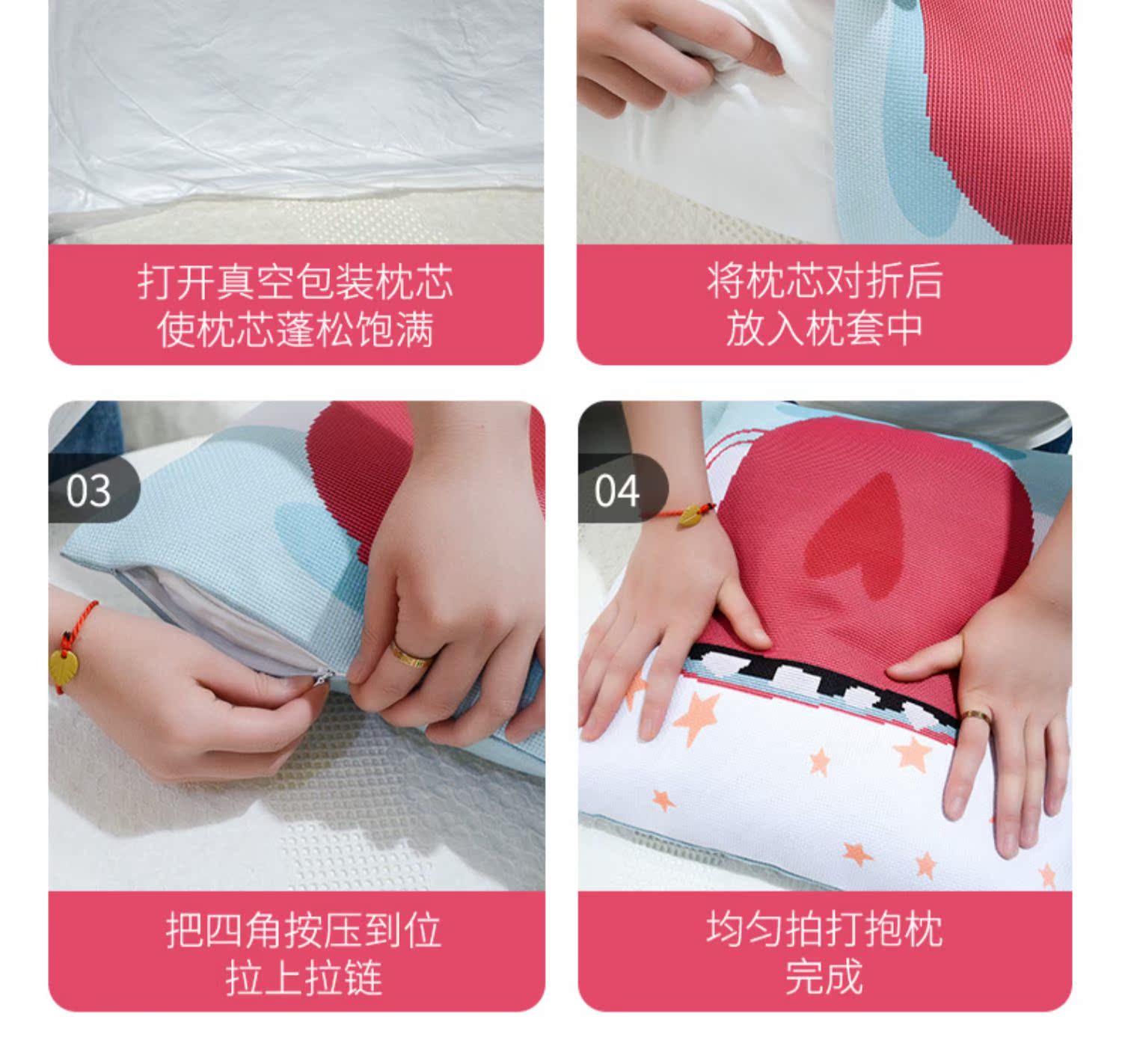 打开真空包装枕芯
使枕芯蓬松饱满

将枕芯对折后
放入枕套中

03

把四角按压到位
拉上拉链

04

均匀拍打抱枕
完成