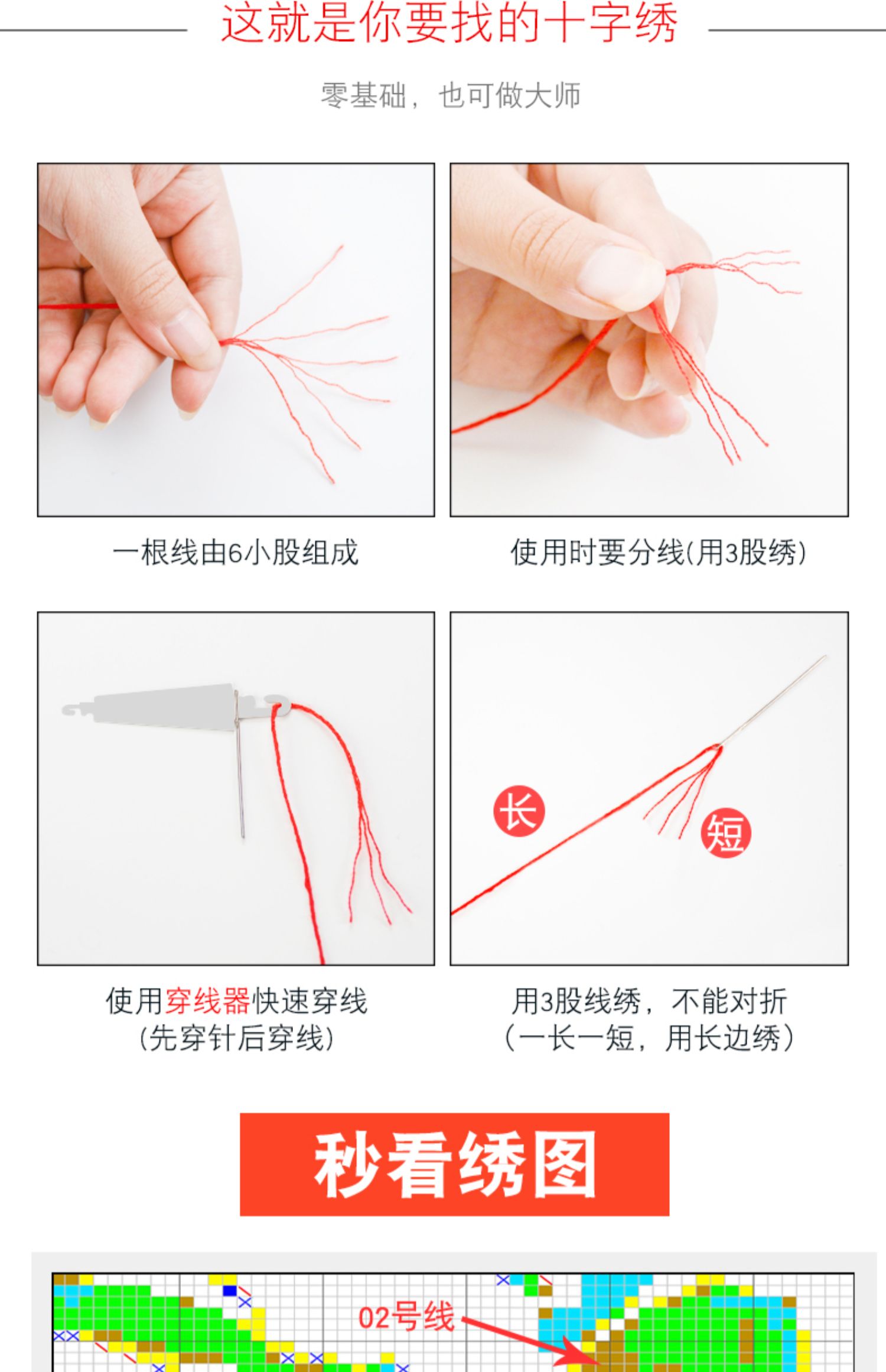 这就是你要找的十字绣

零基础，也可做大师

一根线由6小股组成

使用时要分线(用3股绣)

长

短

使用穿线器快速穿线
(先穿针后穿线)

用3股线绣，不能对折
(一长一短，用长边绣)

秒看绣图

02号线