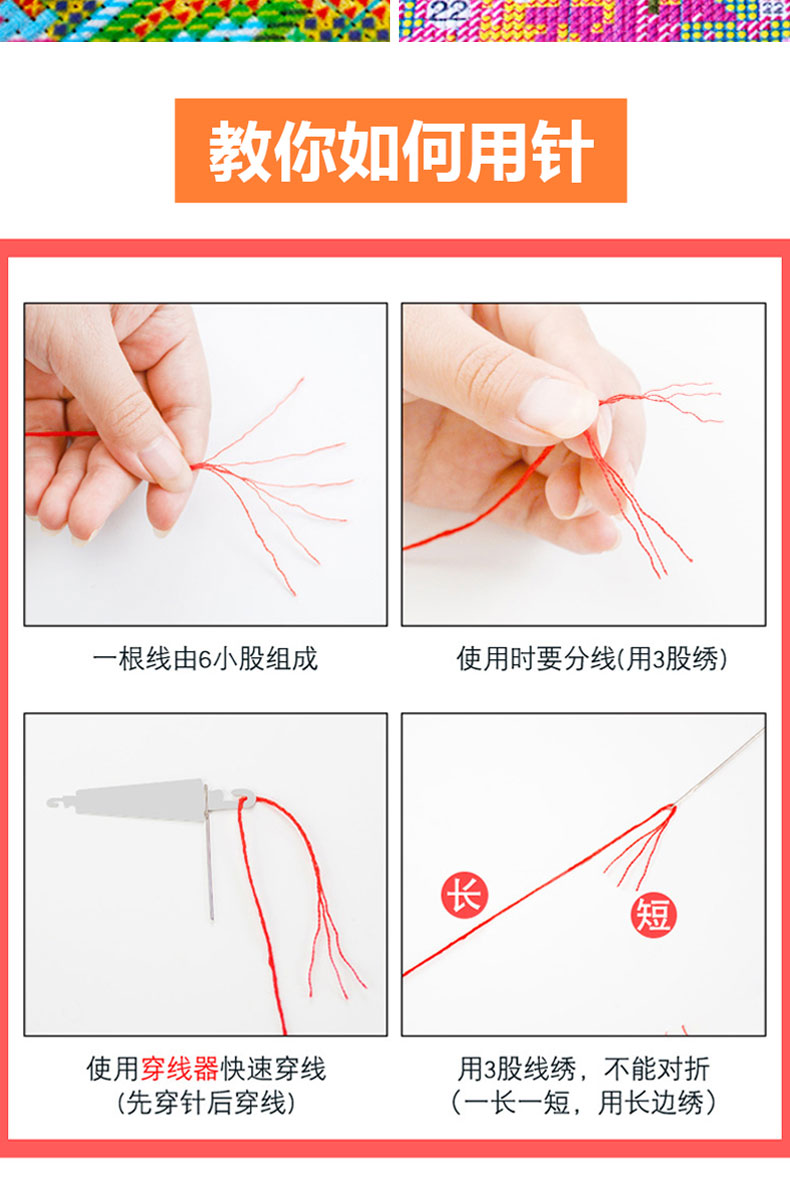 22 22

教你如何用针

一根线由6小股组成

使用时要分线(用3股绣)

长

短

使用穿线器快速穿线
(先穿针后穿线)

用3股线绣，不能对折
（一长一短，用长边绣）