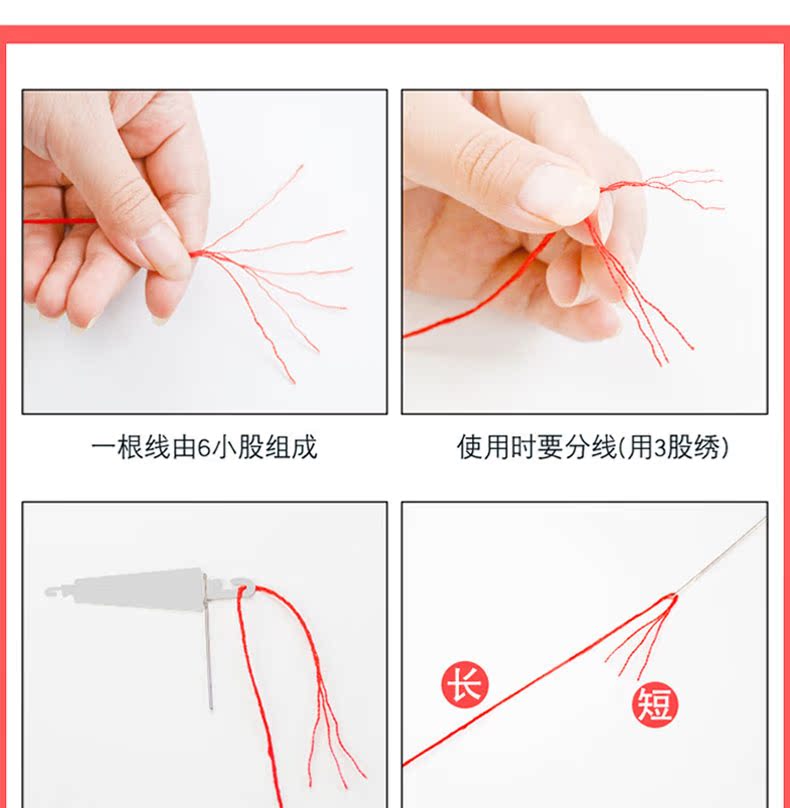 一根线由6小股组成

使用时要分线(用3股绣)

长

短