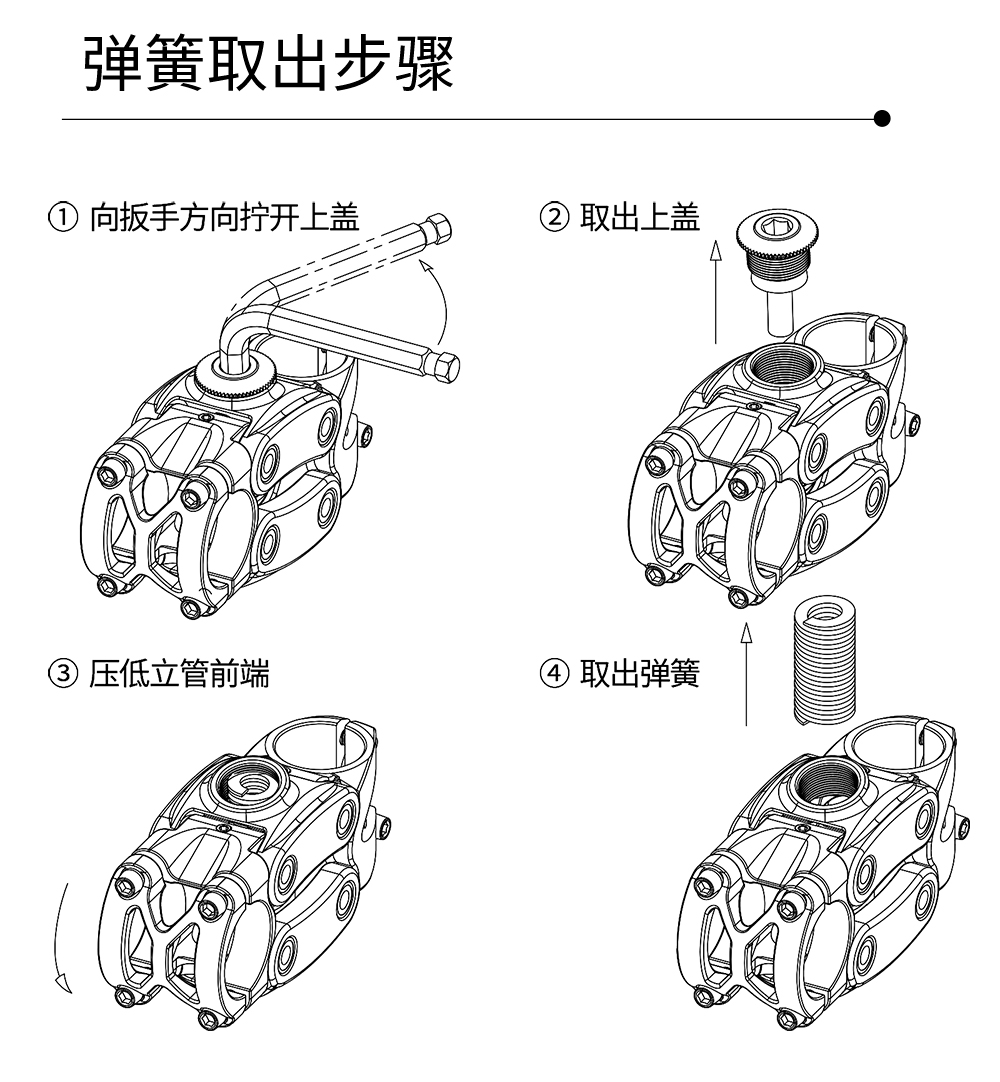 弹簧取出步骤

① 向扳手方向拧开上盖

② 取出上盖

③ 压低立管前端

④ 取出弹簧