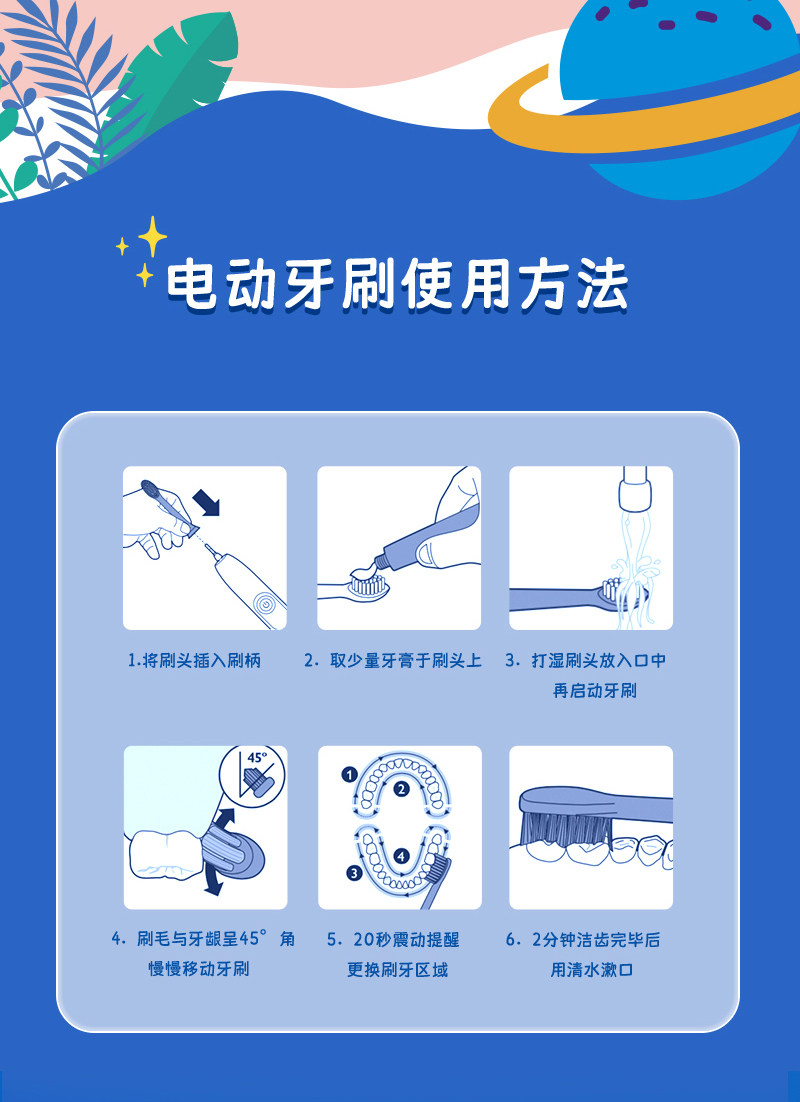 电动牙刷使用方法

1.将刷头插入刷柄

2. 取少量牙膏于刷头上

3. 打湿刷头放入口中再启动牙刷

45°

4. 刷毛与牙龈呈45°角慢慢移动牙刷

1 2 3 4

5. 20秒震动提醒更换刷牙区域

6. 2分钟洁齿完毕后用清水漱口