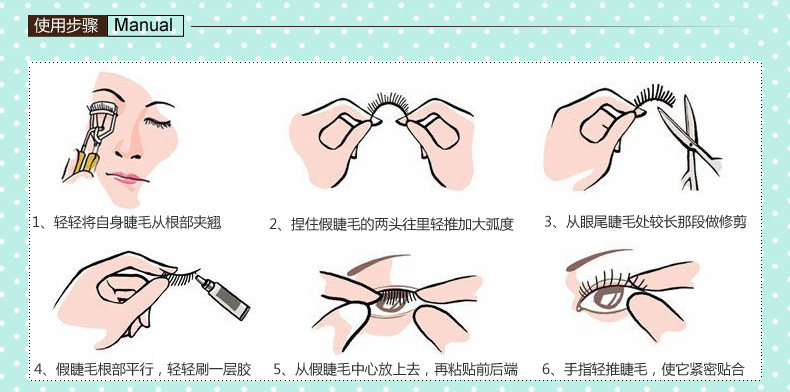 使用步骤 Manual

1、轻轻将自身睫毛从根部夹翘

2、捏住假睫毛的两头往里轻推加大弧度

3、从眼尾睫毛处较长那段做修剪

4、假睫毛根部平行，轻轻刷一层胶

5、从假睫毛中心放上去，再粘贴前后端

6、手指轻推睫毛，使它紧密贴合