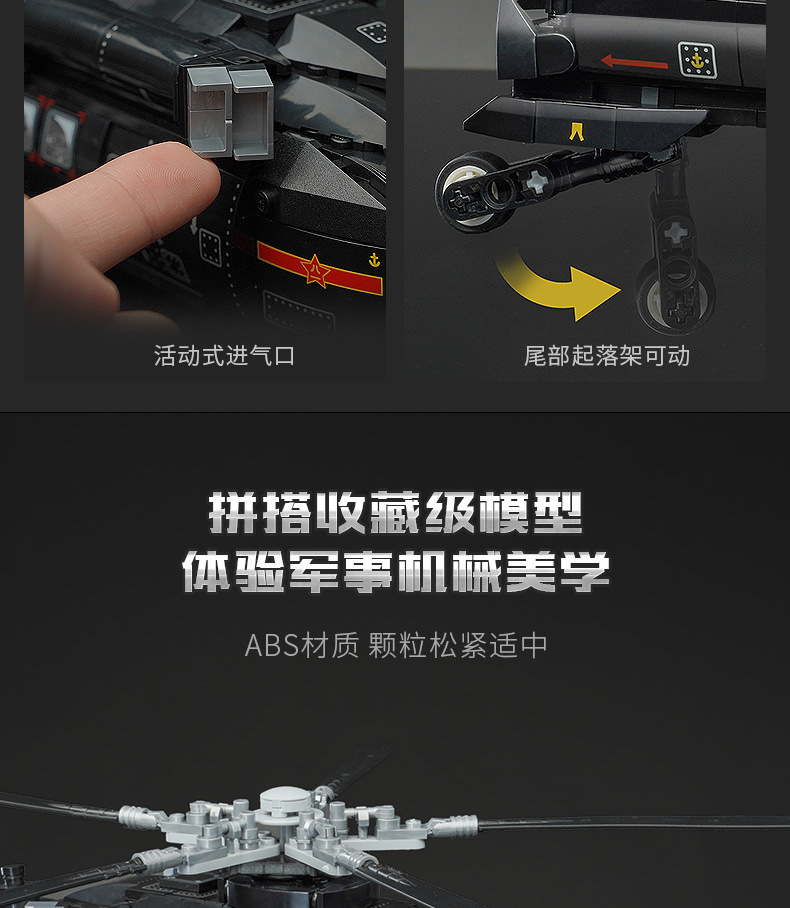 活动式进气口

尾部起落架可动

拼搭收藏级模型
体验军事机械美学

ABS材质 颗粒松紧适中