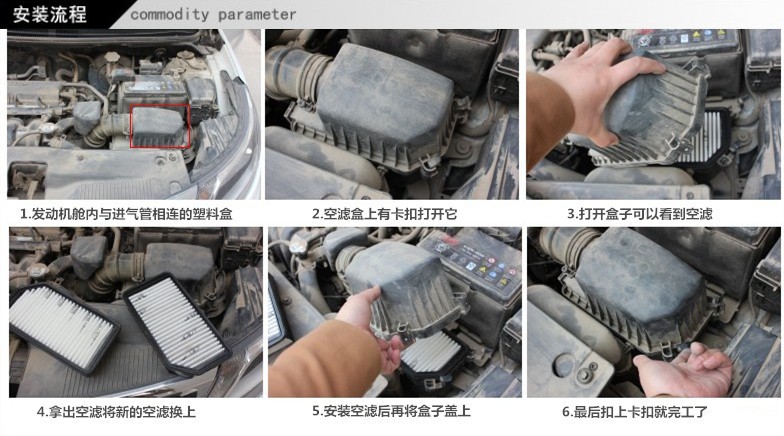 安装流程 commodity parameter

1.发动机舱内与进气管相连的塑料盒

2.空滤盒上有卡扣打开它

3.打开盒子可以看到空滤

4.拿出空滤将新的空滤换上

5.安装空滤后再将盒子盖上

6.最后扣上卡扣就完工了