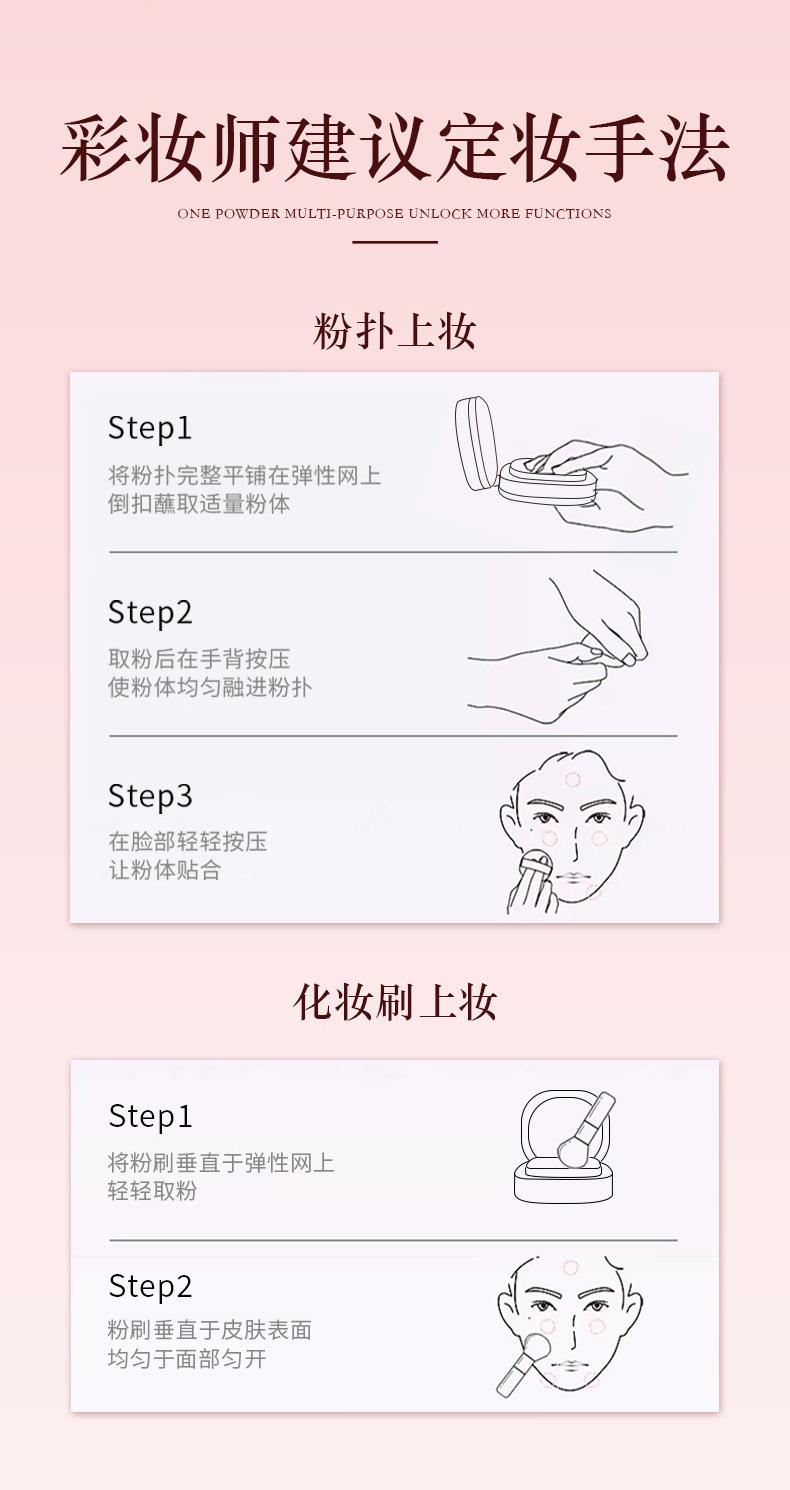 彩妆师建议定妆手法

ONE POWDER MULTI-PURPOSE UNLOCK MORE FUNCTIONS

粉扑上妆

Step1
将粉扑完整平铺在弹性网上
倒扣蘸取适量粉体

Step2
取粉后在手背按压
使粉体均匀融进粉扑

Step3
在脸部轻轻按压
让粉体贴合

化妆刷上妆

Step1
将粉刷垂直于弹性网上
轻轻取粉

Step2
粉刷垂直于皮肤表面
均匀于面部匀开