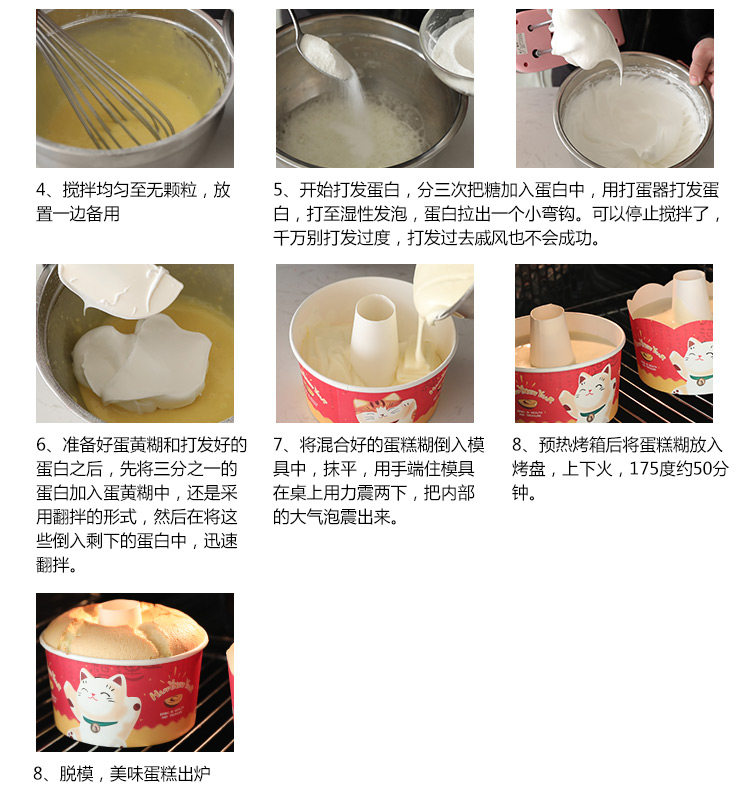 4、搅拌均匀至无颗粒，放置一边备用

5、开始打发蛋白，分三次把糖加入蛋白中，用打蛋器打发蛋白，打至湿性发泡，蛋白拉出一个小弯钩。可以停止搅拌了，千万别打发过度，打发过去戚风也不会成功。

6、准备好蛋黄糊和打发好的蛋白之后，先将三分之一的蛋白加入蛋黄糊中，还是采用翻拌的形式，然后在将这些倒入剩下的蛋白中，迅速翻拌。

7、将混合好的蛋糕糊倒入模具中，抹平，用手端住模具在桌上用力震两下，把内部的大气泡震出来。

8、预热烤箱后将蛋糕糊放入烤盘，上下火，175度约50分钟。

8、脱模，美味蛋糕出炉