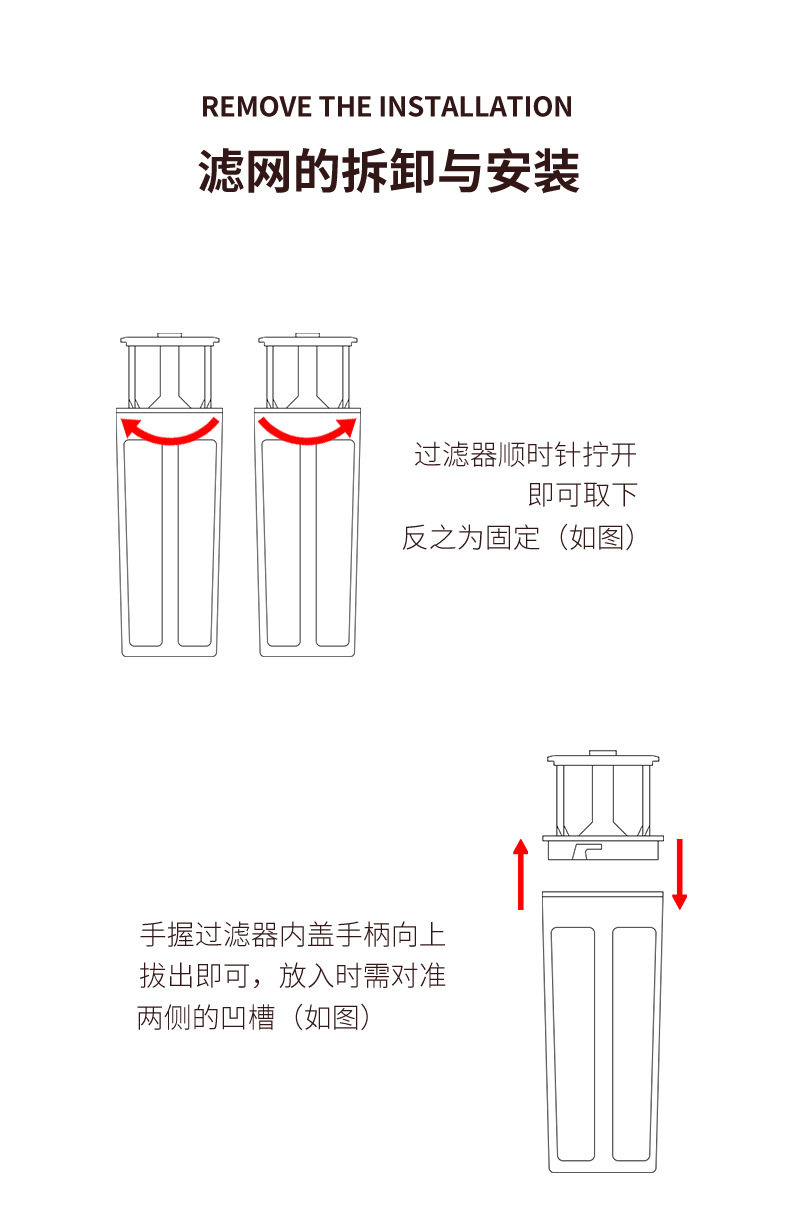 REMOVE THE INSTALLATION

滤网的拆卸与安装

过滤器顺时针拧开
即可取下
反之为固定（如图）

手握过滤器内盖手柄向上
拔出即可，放入时需对准
两侧的凹槽（如图）