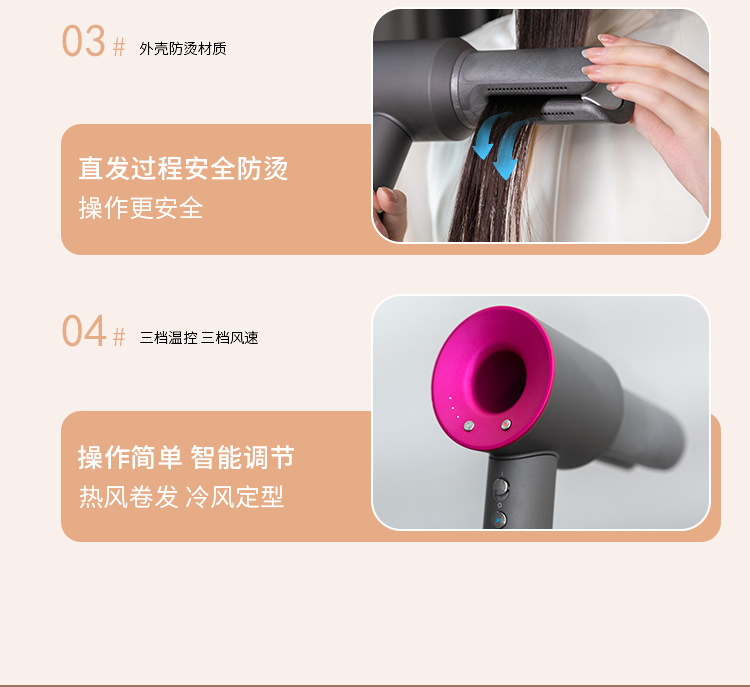 03 # 外壳防烫材质

直发过程安全防烫
操作更安全

04 # 三档温控 三档风速

操作简单 智能调节
热风卷发 冷风定型