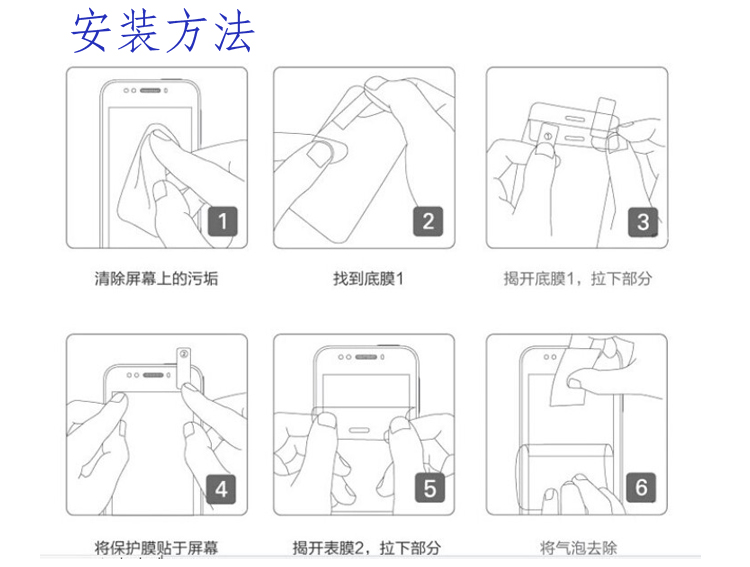 安装方法

1
清除屏幕上的污垢

2
找到底膜1

①
3
揭开底膜1，拉下部分

②
4
将保护膜贴于屏幕

5
揭开表膜2，拉下部分

6
将气泡去除