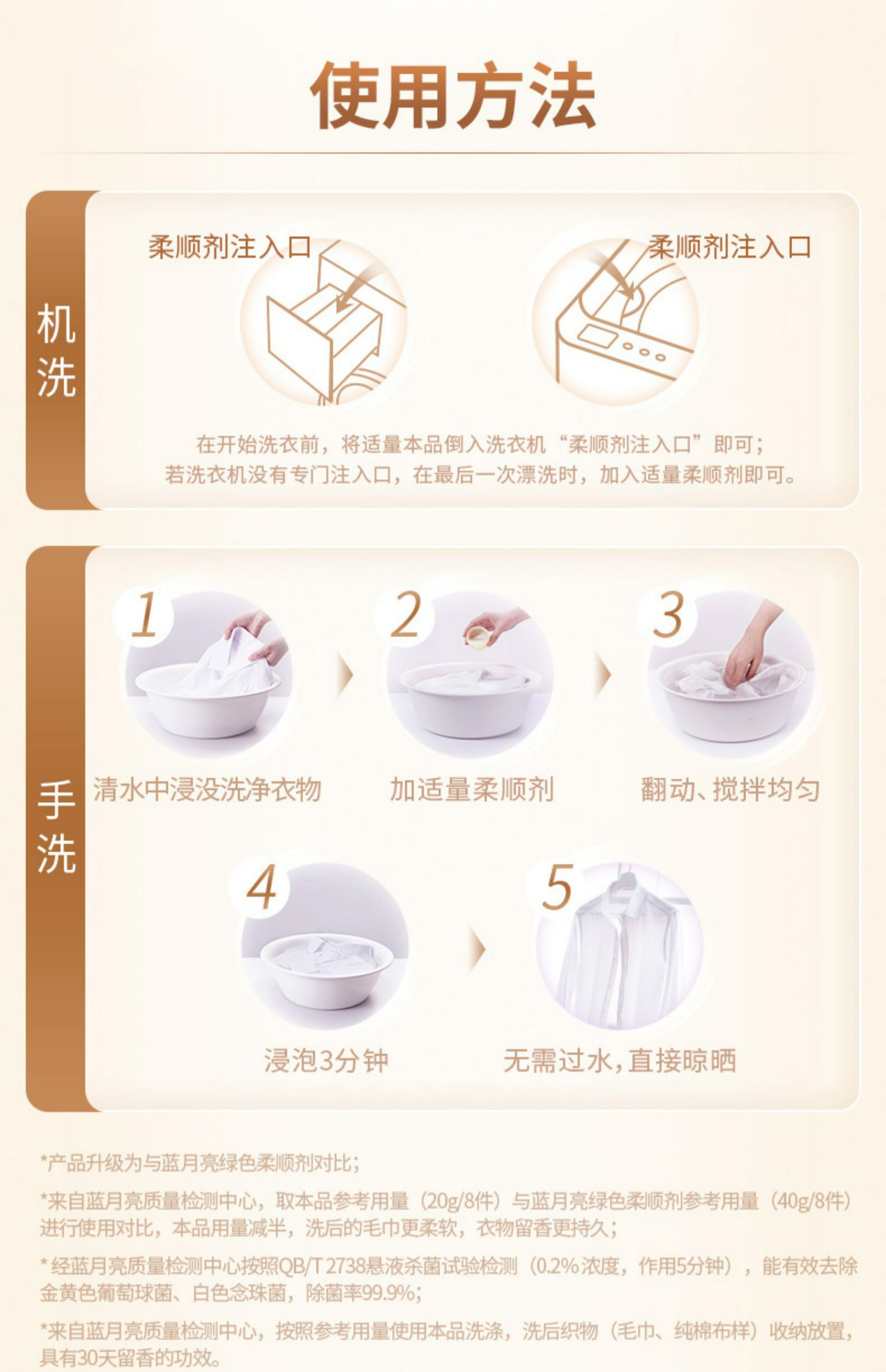 使用方法

机洗

柔顺剂注入口

柔顺剂注入口

在开始洗衣前，将适量本品倒入洗衣机“柔顺剂注入口”即可；
若洗衣机没有专门注入口，在最后一次漂洗时，加入适量柔顺剂即可。

手洗

1
清水中浸没洗净衣物

2
加适量柔顺剂

3
翻动、搅拌均匀

4
浸泡3分钟

5
无需过水，直接晾晒

*产品升级为与蓝月亮绿色柔顺剂对比；

*来自蓝月亮质量检测中心，取本品参考用量（20g/8件）与蓝月亮绿色柔顺剂参考用量（40g/8件）进行使用对比，本品用量减半，洗后的毛巾更柔软，衣物留香更持久；

*经蓝月亮质量检测中心按照QB/T 2738悬液杀菌试验检测（0.2%浓度，作用5分钟），能有效去除金黄色葡萄球菌、白色念珠菌，除菌率99.9%；

*来自蓝月亮质量检测中心，按照参考用量使用本品洗涤，洗后织物（毛巾、纯棉布样）收纳放置，具有30天留香的功效。