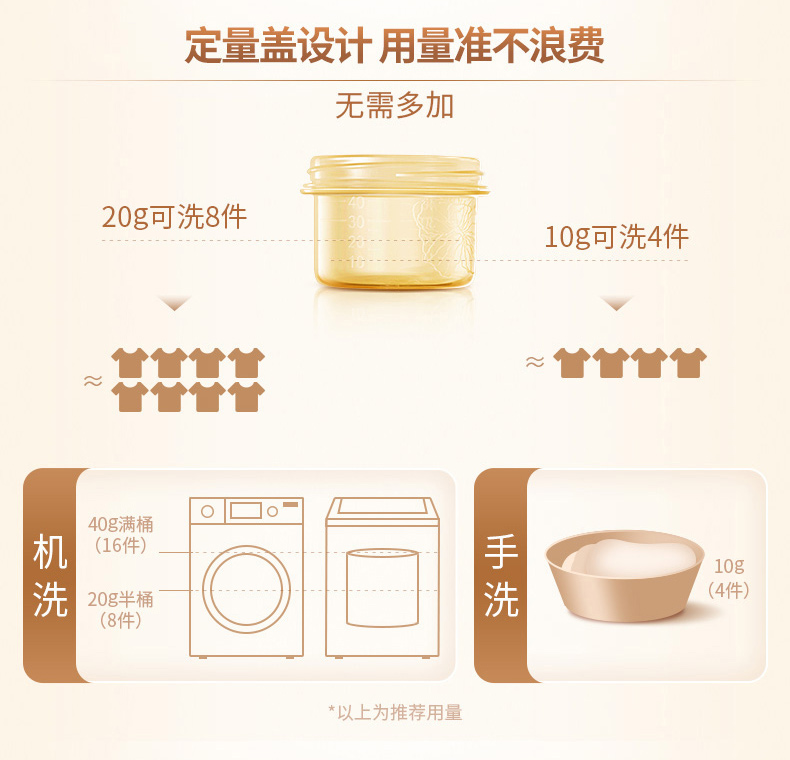 定量盖设计 用量准不浪费

无需多加

20g可洗8件

40
30
20
10

10g可洗4件

≈

≈

机洗

40g满桶
(16件)

20g半桶
(8件)

手洗

10g
(4件)

*以上为推荐用量