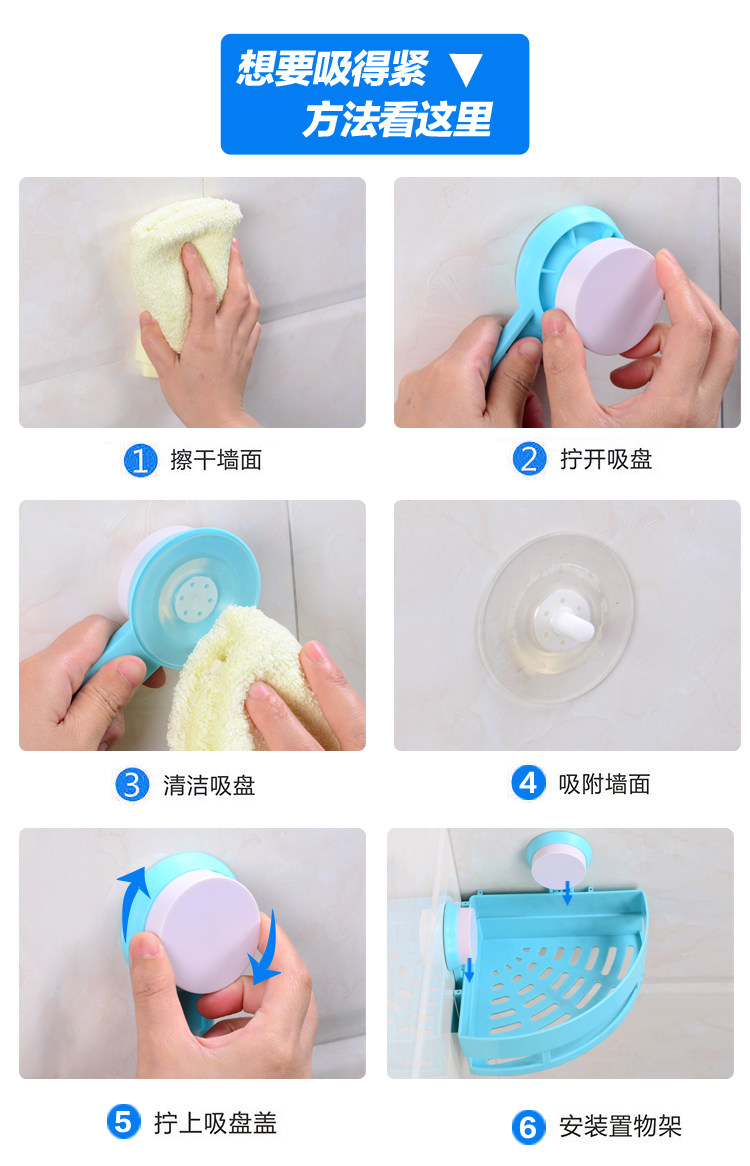 想要吸得紧 ▼
方法看这里

1 擦干墙面

2 拧开吸盘

3 清洁吸盘

4 吸附墙面

5 拧上吸盘盖

6 安装置物架