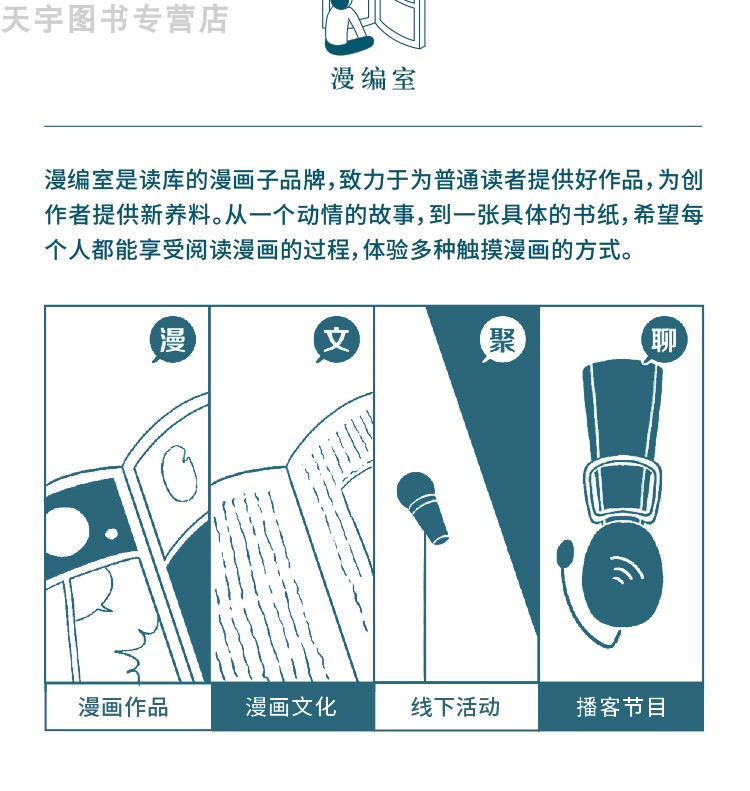 天宇图书专营店

漫编室

漫编室是读库的漫画子品牌，致力于为普通读者提供好作品，为创作者提供新养料。从一个动情的故事，到一张具体的书纸，希望每个人都能享受阅读漫画的过程，体验多种触摸漫画的方式。

漫

文

聚

聊

漫画作品

漫画文化

线下活动

播客节目