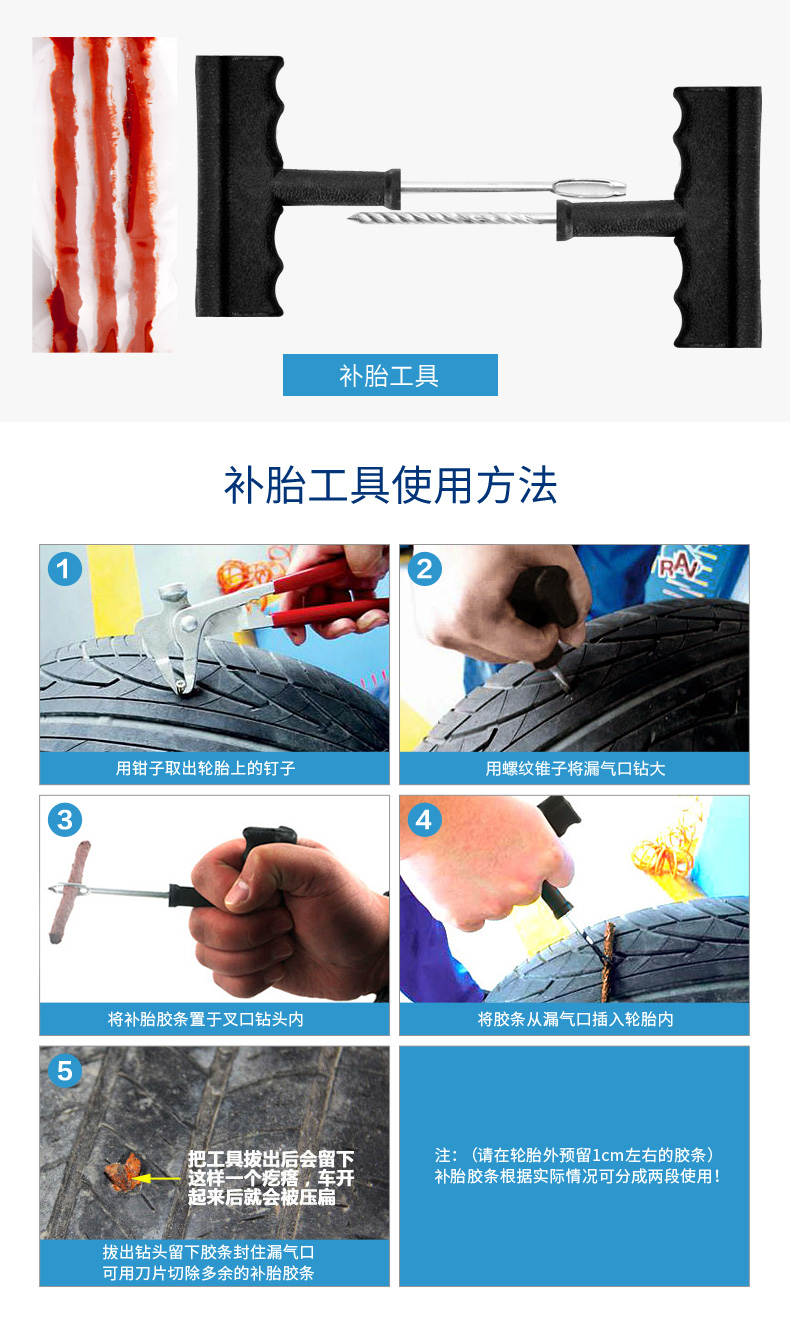 补胎工具

补胎工具使用方法

1
用钳子取出轮胎上的钉子

2
RAV
用螺纹锥子将漏气口钻大

3
将补胎胶条置于叉口钻头内

4
将胶条从漏气口插入轮胎内

5
把工具拔出后会留下这样一个疙瘩，车开起来后就会被压扁
拔出钻头留下胶条封住漏气口
可用刀片切除多余的补胎胶条

注：（请在轮胎外预留1cm左右的胶条）
补胎胶条根据实际情况可分成两段使用！