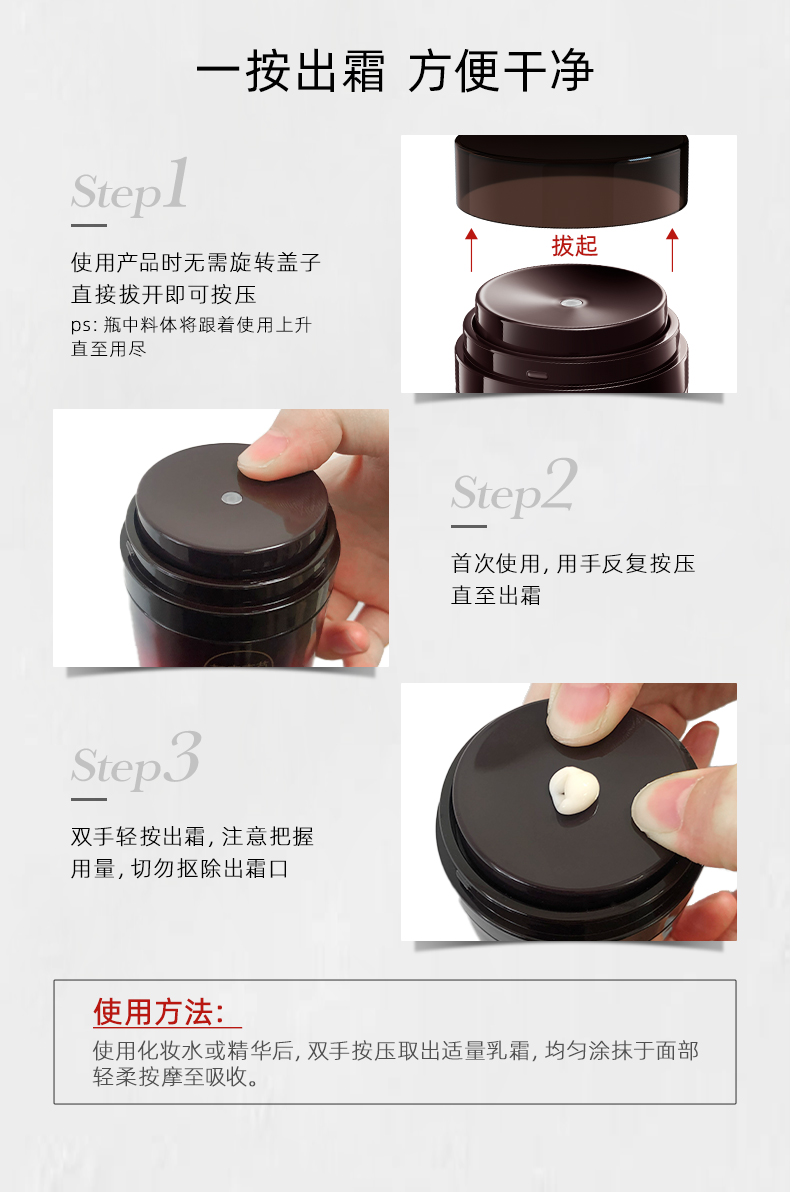 一按出霜 方便干净

Step1

使用产品时无需旋转盖子
直接拔开即可按压
ps: 瓶中料体将跟着使用上升
直至用尽

拔起

Step2

首次使用, 用手反复按压
直至出霜

Step3

双手轻按出霜, 注意把握
用量, 切勿抠除出霜口

使用方法:
使用化妆水或精华后, 双手按压取出适量乳霜, 均匀涂抹于面部
轻柔按摩至吸收。