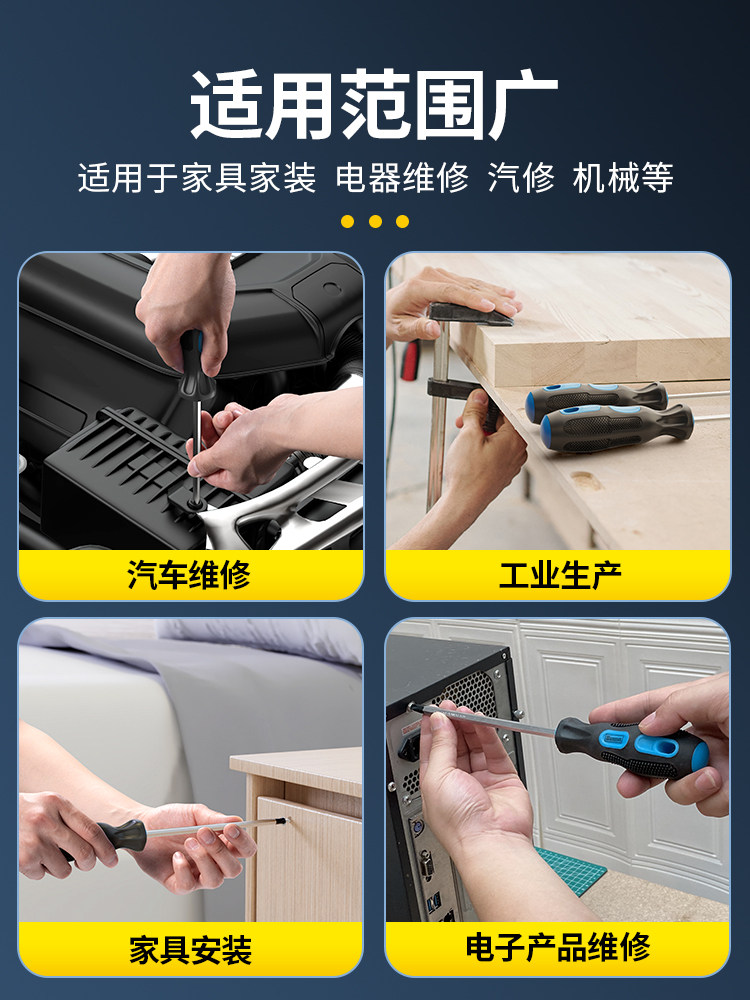 适用范围广

适用于家具家装 电器维修 汽修 机械等

汽车维修

工业生产

家具安装

电子产品维修