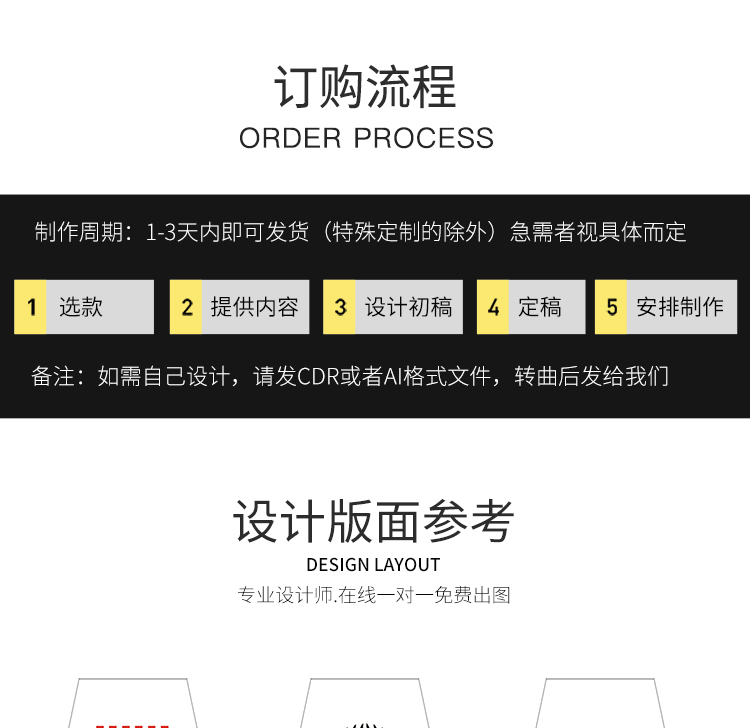 订购流程
ORDER PROCESS

制作周期：1-3天内即可发货（特殊定制的除外）急需者视具体而定

1 选款

2 提供内容

3 设计初稿

4 定稿

5 安排制作

备注：如需自己设计，请发CDR或者AI格式文件，转曲后发给我们

设计版面参考
DESIGN LAYOUT
专业设计师.在线一对一免费出图