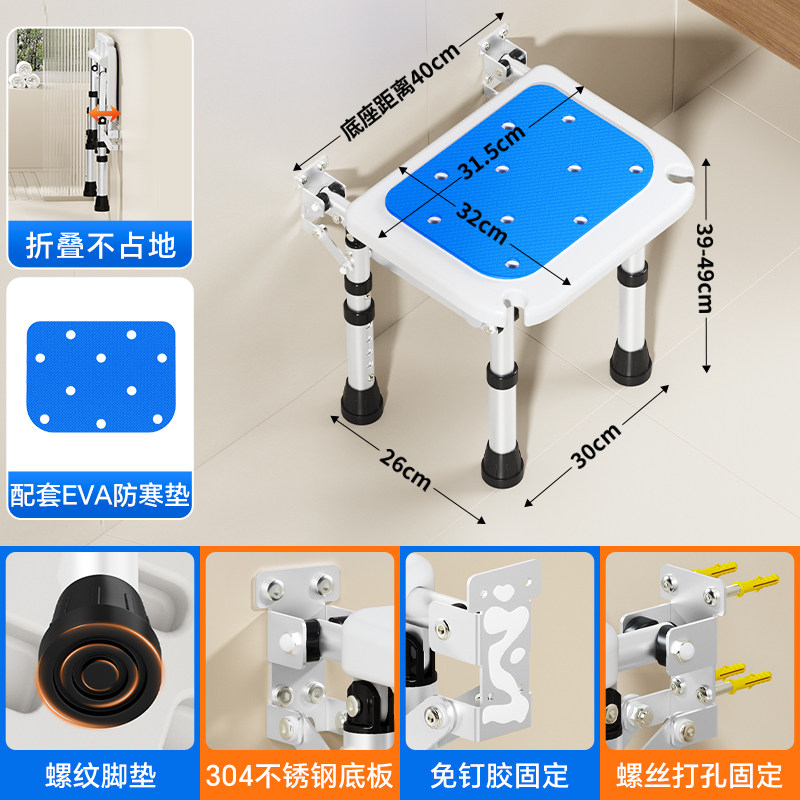 折叠不占地

配套EVA防寒垫

底座距离40cm

31.5cm

32cm

39-49cm

26cm

30cm

螺纹脚垫

304不锈钢底板

免钉胶固定

螺丝打孔固定