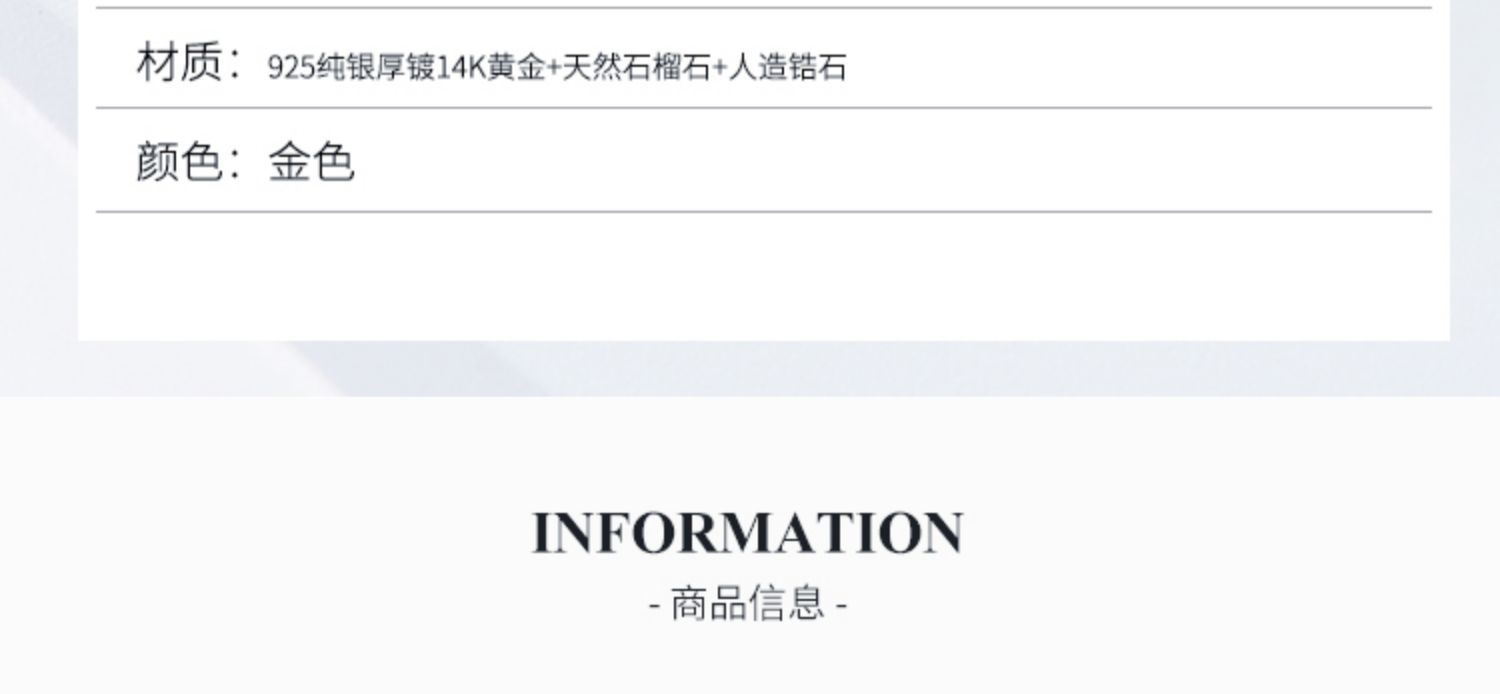 材质：925纯银厚镀14K黄金+天然石榴石+人造锆石

颜色：金色

INFORMATION

- 商品信息 -