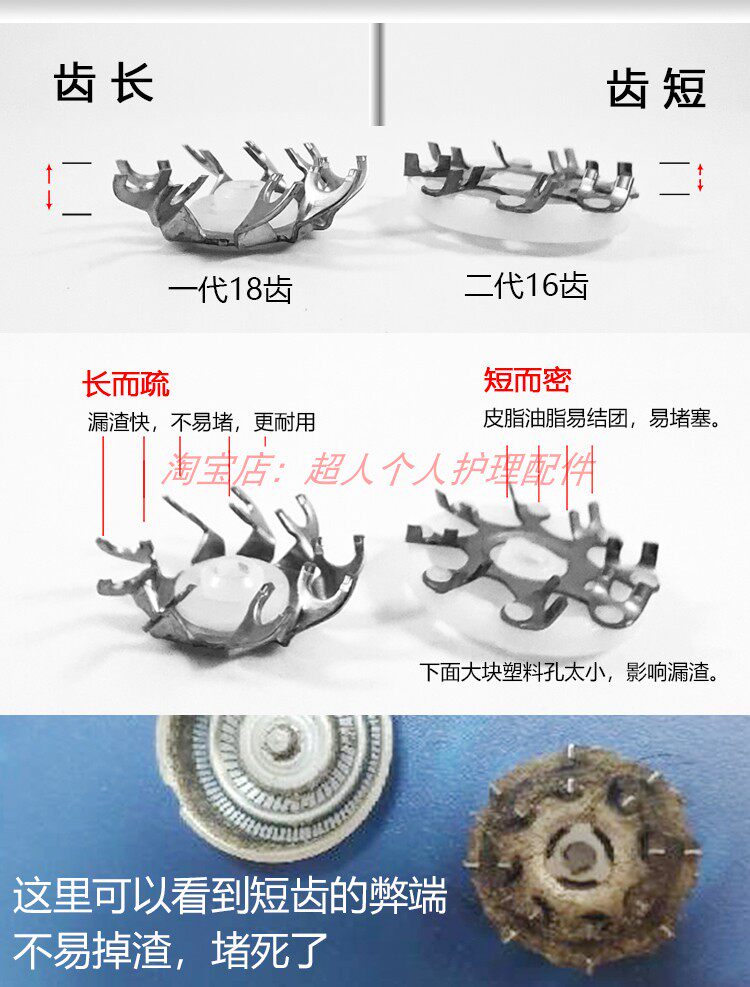 齿长

齿短

一代18齿

二代16齿

长而疏

漏渣快，不易堵，更耐用

短而密

皮脂油脂易结团，易堵塞。

淘宝店：超人个人护理配件

下面大块塑料孔太小，影响漏渣。

这里可以看到短齿的弊端
不易掉渣，堵死了