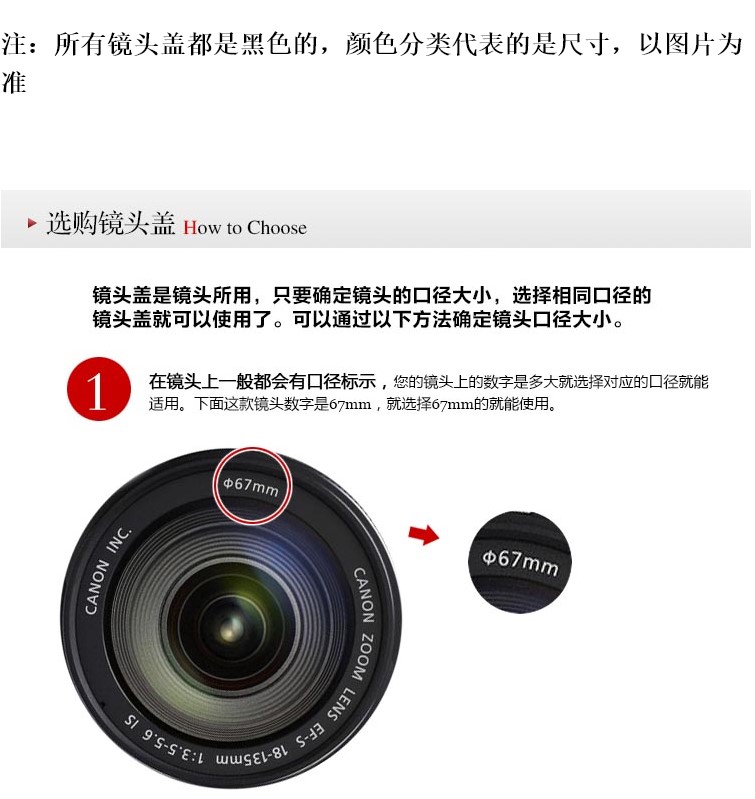 注：所有镜头盖都是黑色的，颜色分类代表的是尺寸，以图片为准

选购镜头盖 How to Choose

镜头盖是镜头所用，只要确定镜头的口径大小，选择相同口径的镜头盖就可以使用了。可以通过以下方法确定镜头口径大小。

1

在镜头上一般都会有口径标示，您的镜头上的数字是多大就选择对应的口径就能适用。下面这款镜头数字是67mm，就选择67mm的就能使用。

Φ67mm

CANON INC.

CANON ZOOM LENS EF-S 18-135mm 1:3.5-5.6 IS

Φ67mm