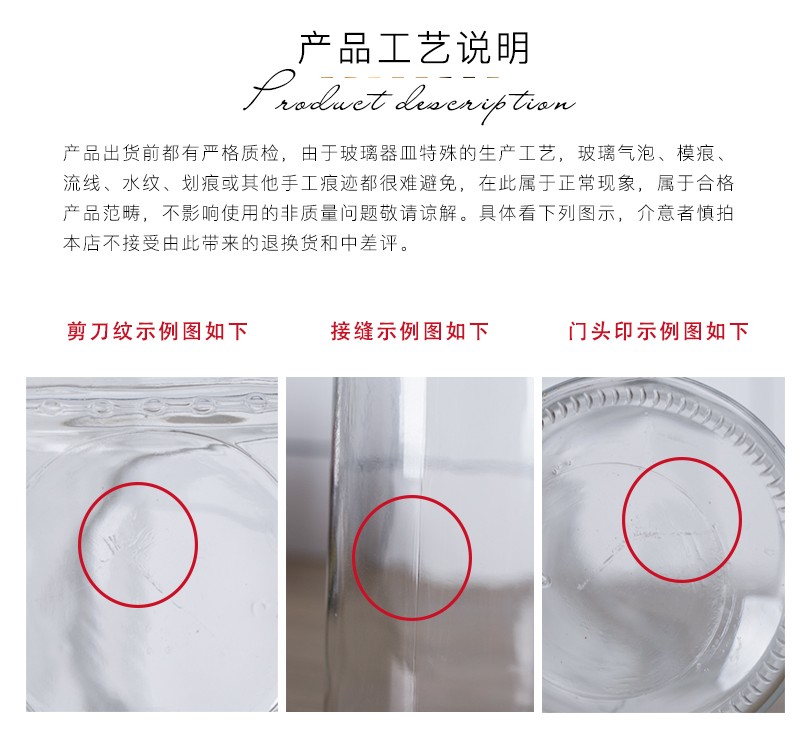 产品工艺说明

Product description

产品出货前都有严格质检，由于玻璃器皿特殊的生产工艺，玻璃气泡、模痕、流线、水纹、划痕或其他手工痕迹都很难避免，在此属于正常现象，属于合格产品范畴，不影响使用的非质量问题敬请谅解。具体看下列图示，介意者慎拍本店不接受由此带来的退换货和中差评。

剪刀纹示例图如下

接缝示例图如下

门头印示例图如下