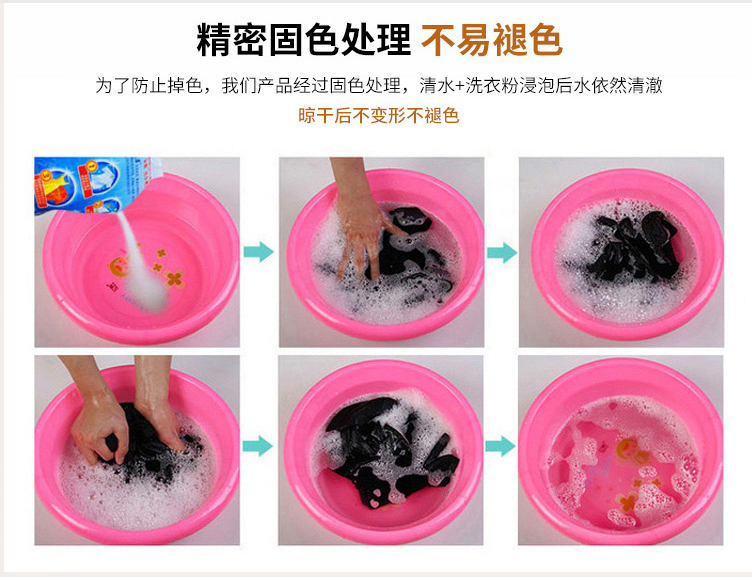 精密固色处理 不易褪色

为了防止掉色，我们产品经过固色处理，清水+洗衣粉浸泡后水依然清澈

晾干后不变形不褪色