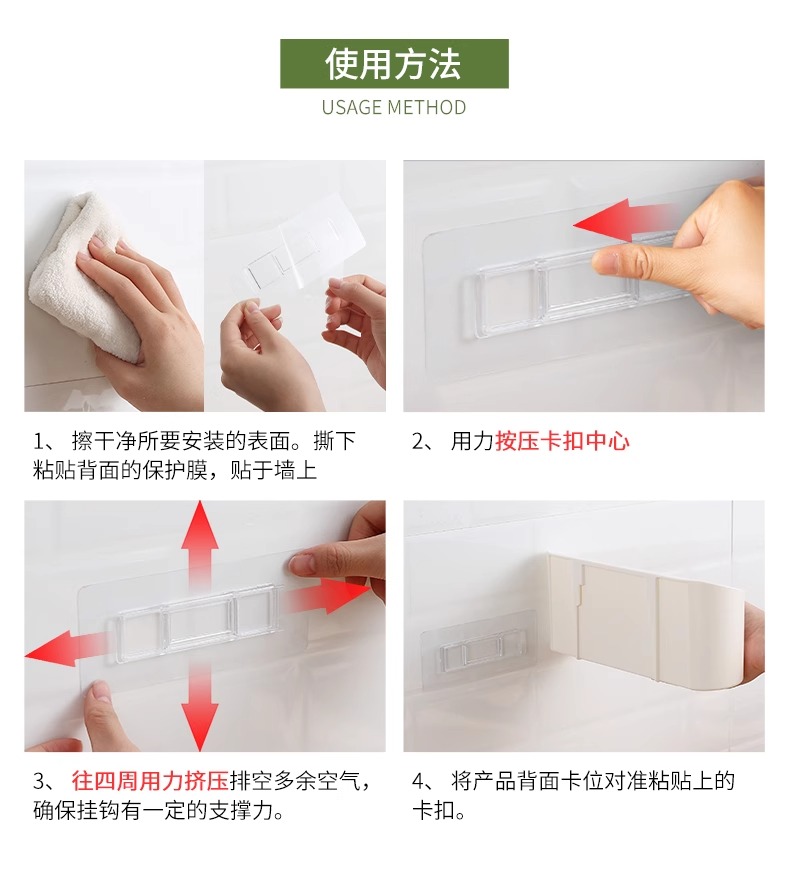 使用方法
USAGE METHOD

1、 擦干净所要安装的表面。撕下粘贴背面的保护膜，贴于墙上

2、 用力按压卡扣中心

3、 往四周用力挤压排空多余空气，确保挂钩有一定的支撑力。

4、 将产品背面卡位对准粘贴上的卡扣。