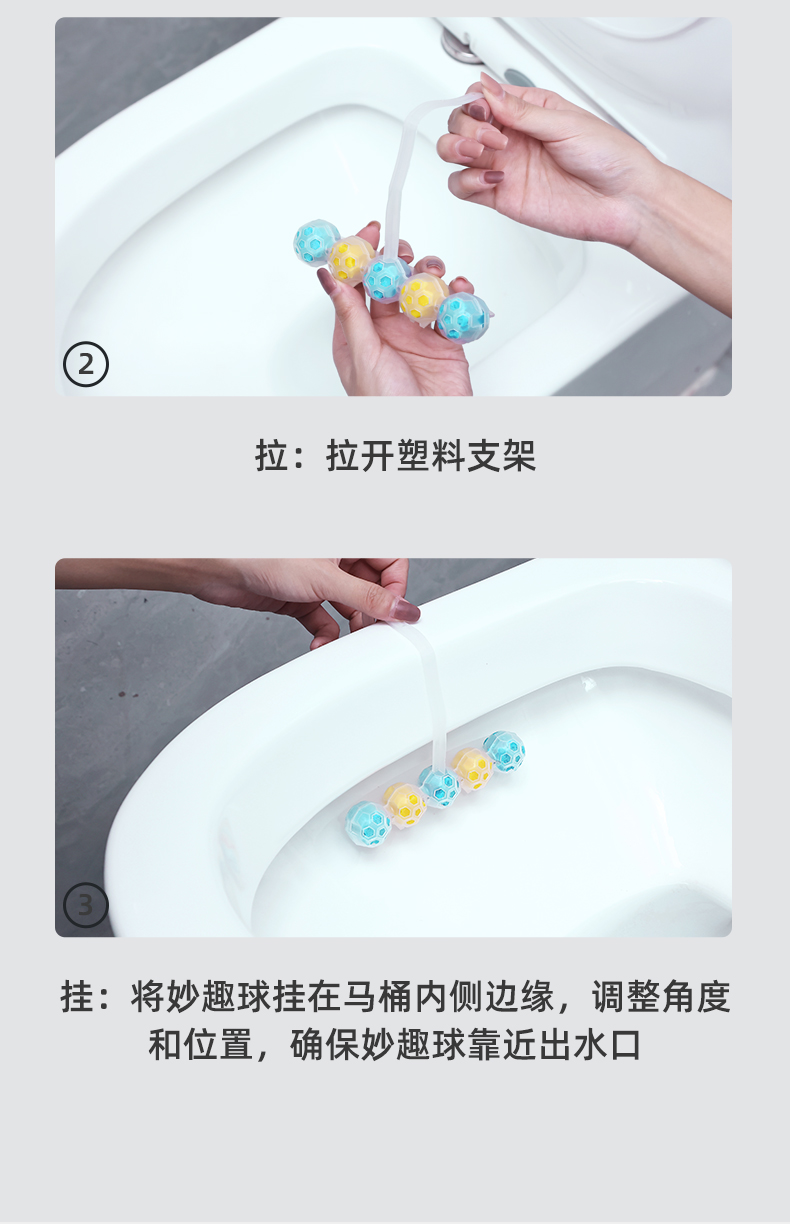 ②

拉：拉开塑料支架

③

挂：将妙趣球挂在马桶内侧边缘，调整角度和位置，确保妙趣球靠近出水口