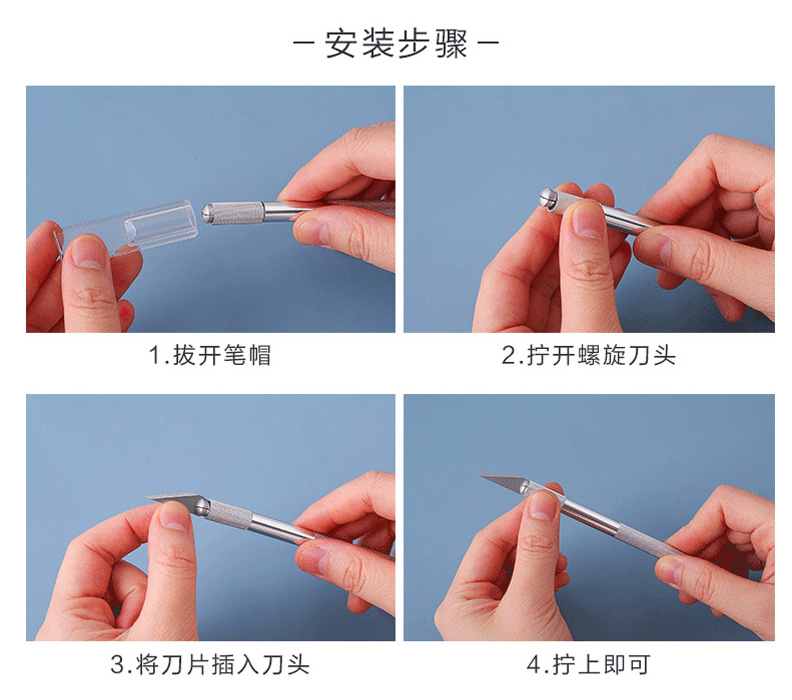 — 安装步骤 —

1.拔开笔帽

2.拧开螺旋刀头

3.将刀片插入刀头

4.拧上即可