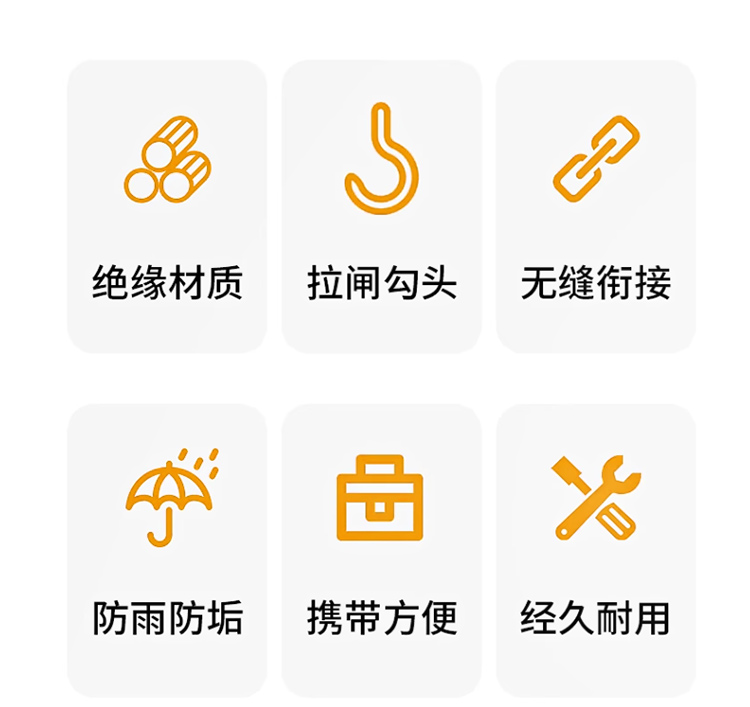 绝缘材质

拉闸勾头

无缝衔接

防雨防垢

携带方便

经久耐用