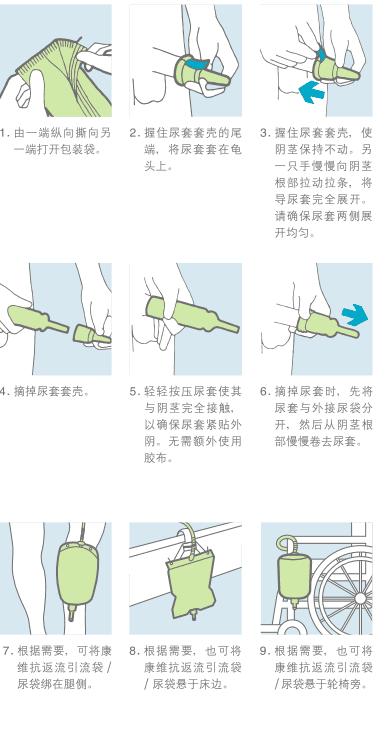 1. 由一端纵向撕向另一端打开包装袋。

2. 握住尿套套壳的尾端，将尿套套在龟头上。

3. 握住尿套套壳，使阴茎保持不动。另一只手慢慢向阴茎根部拉动拉条，将导尿套完全展开。请确保尿套两侧展开均匀。

4. 摘掉尿套套壳。

5. 轻轻按压尿套使其与阴茎完全接触，以确保尿套紧贴外阴。无需额外使用胶布。

6. 摘掉尿套时，先将尿套与外接尿袋分开，然后从阴茎根部慢慢卷去尿套。

7. 根据需要，可将康维抗返流引流袋 / 尿袋绑在腿侧。

8. 根据需要，也可将康维抗返流引流袋 / 尿袋悬于床边。

9. 根据需要，也可将康维抗返流引流袋 / 尿袋悬于轮椅旁。