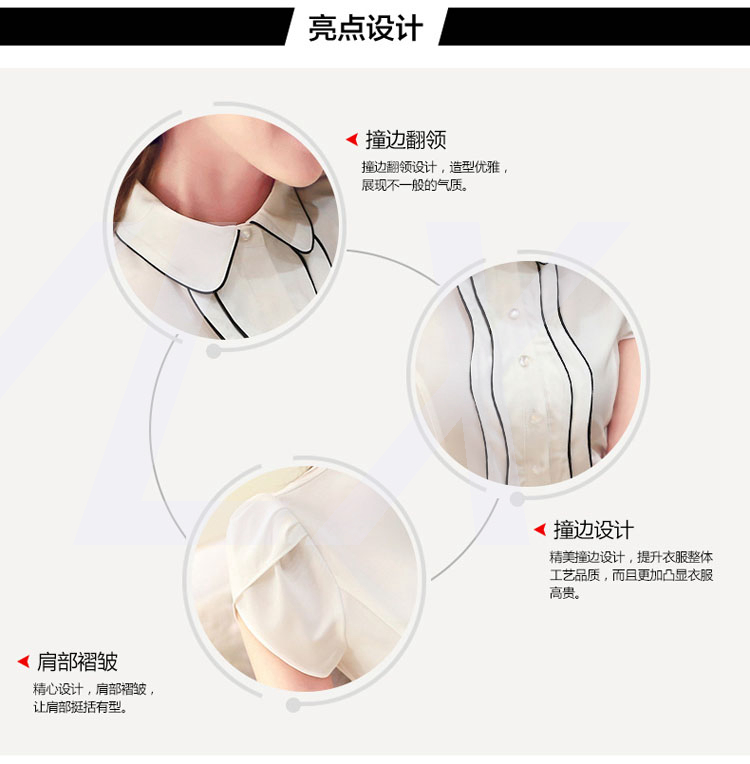 亮点设计

撞边翻领
撞边翻领设计，造型优雅，展现不一般的气质。

撞边设计
精美撞边设计，提升衣服整体工艺品质，而且更加凸显衣服高贵。

肩部褶皱
精心设计，肩部褶皱，让肩部挺括有型。