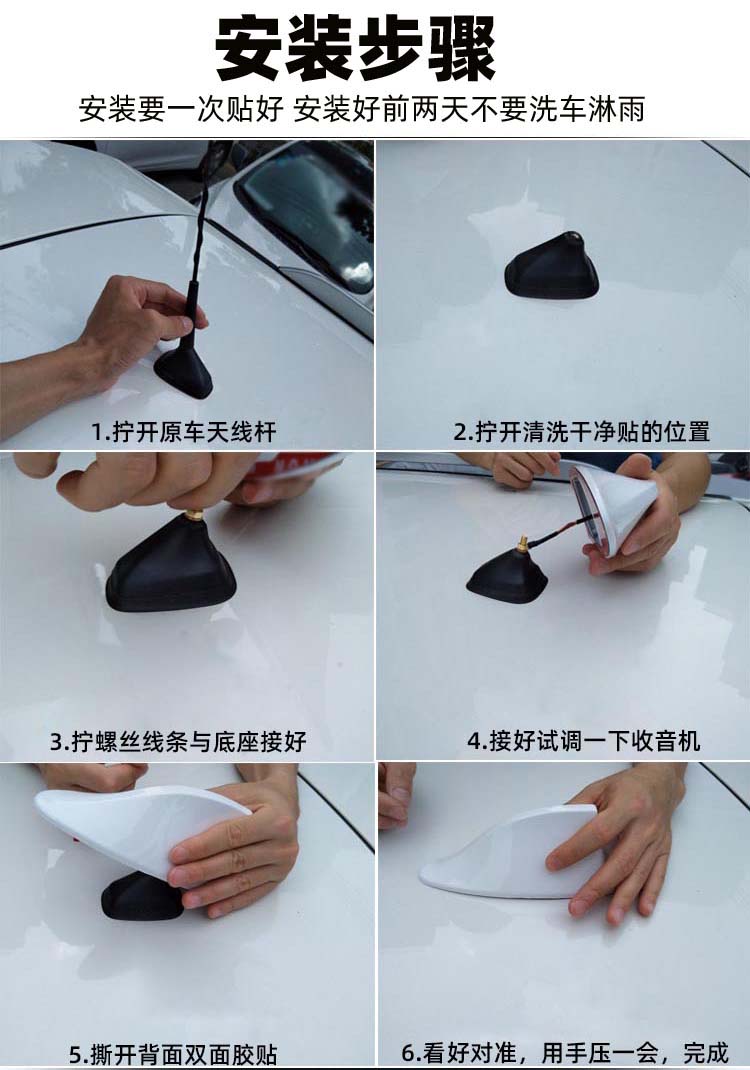 安装步骤

安装要一次贴好 安装好前两天不要洗车淋雨

1.拧开原车天线杆

2.拧开清洗干净贴的位置

3.拧螺丝线条与底座接好

4.接好试调一下收音机

5.撕开背面双面胶贴

6.看好对准，用手压一会，完成