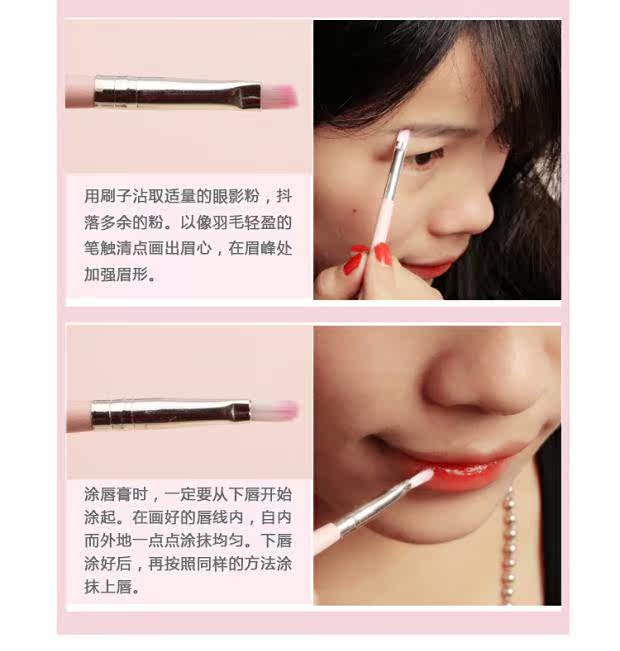 用刷子沾取适量的眼影粉，抖落多余的粉。以像羽毛轻盈的笔触清点画出眉心，在眉峰处加强眉形。

涂唇膏时，一定要从下唇开始涂起。在画好的唇线内，自内而外地一点点涂抹均匀。下唇涂好后，再按照同样的方法涂抹上唇。