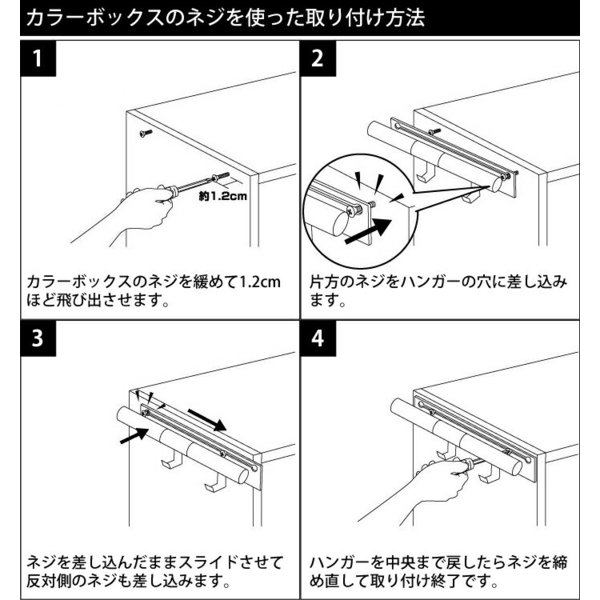 カラーボックスのネジを使った取り付け方法

1

約1.2cm

カラーボックスのネジを緩めて1.2cmほど飛び出させます。

2

片方のネジをハンガーの穴に差し込みます。

3

ネジを差し込んだままスライドさせて反対側のネジも差し込みます。

4

ハンガーを中央まで戻したらネジを締め直して取り付け終了です。